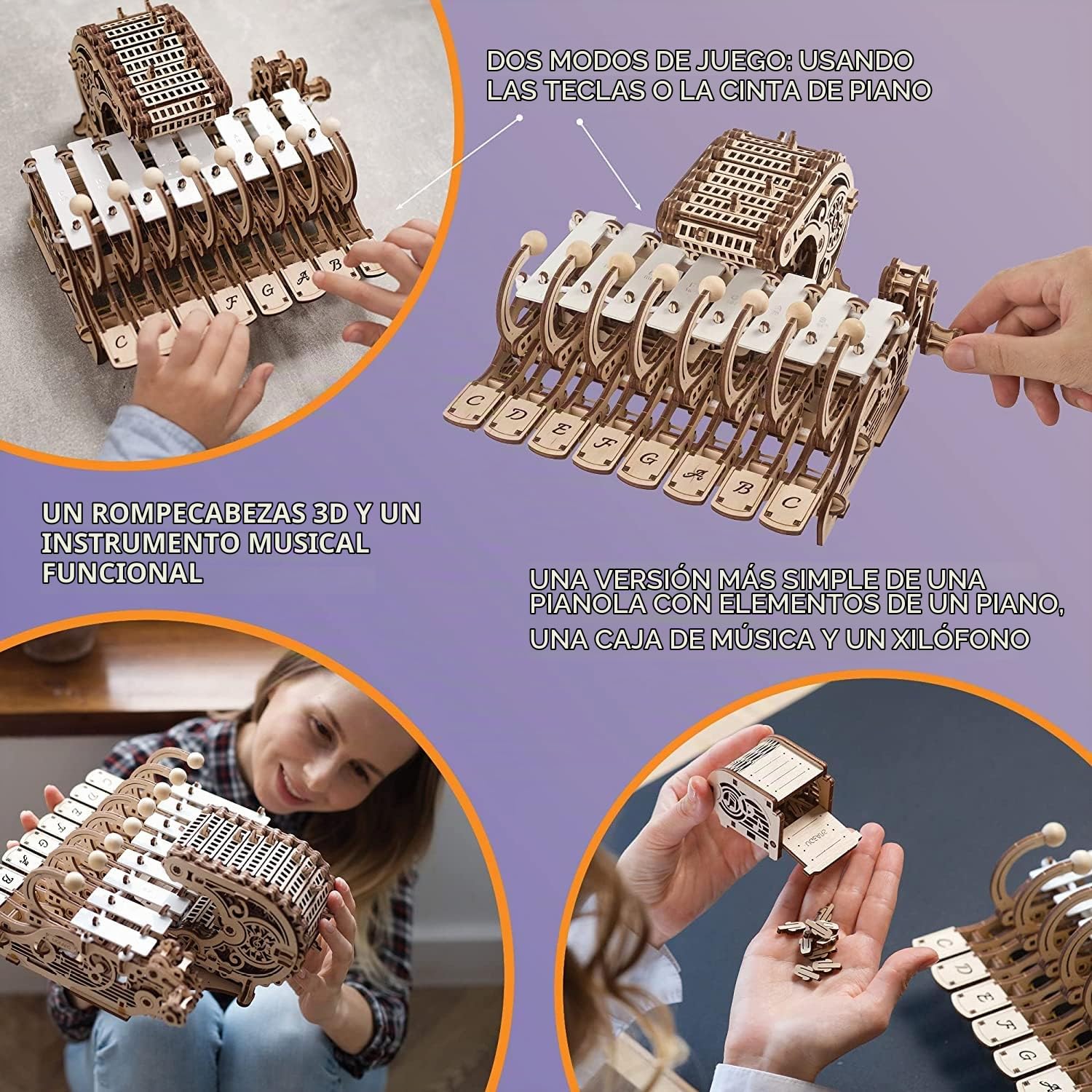 DOS MODOS DE JUEGO: USANDO LAS TECLAS O LA CINTA DE PIANO

C F G A B

C D E F G A B C

UN ROMPECABEZAS 3D Y UN INSTRUMENTO MUSICAL FUNCIONAL

UNA VERSIÓN MÁS SIMPLE DE UNA PIANOLA CON ELEMENTOS DE UN PIANO, UNA CAJA DE MÚSICA Y UN XILÓFONO

C D E F G