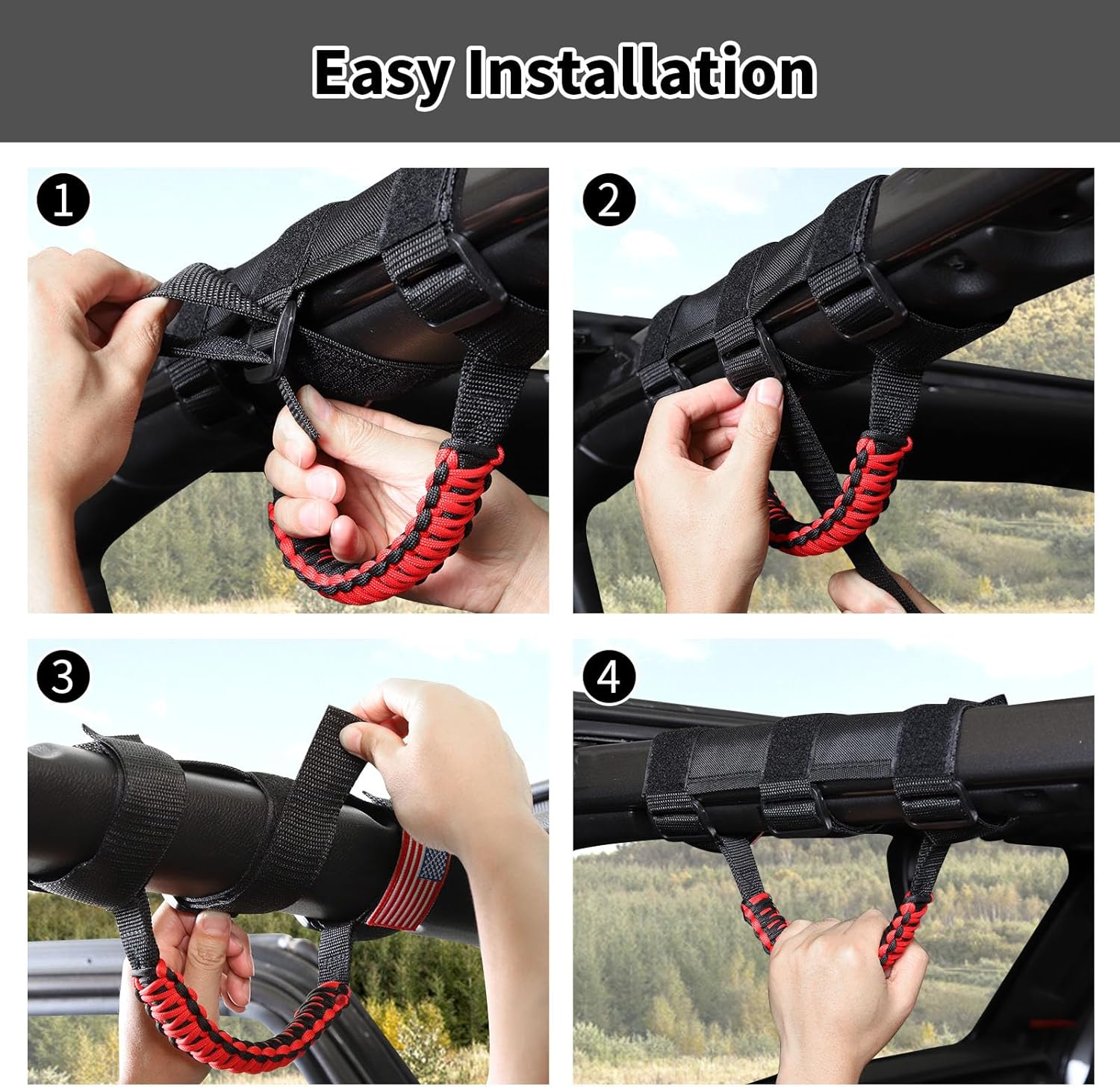 Easy Installation

1

2

3

4