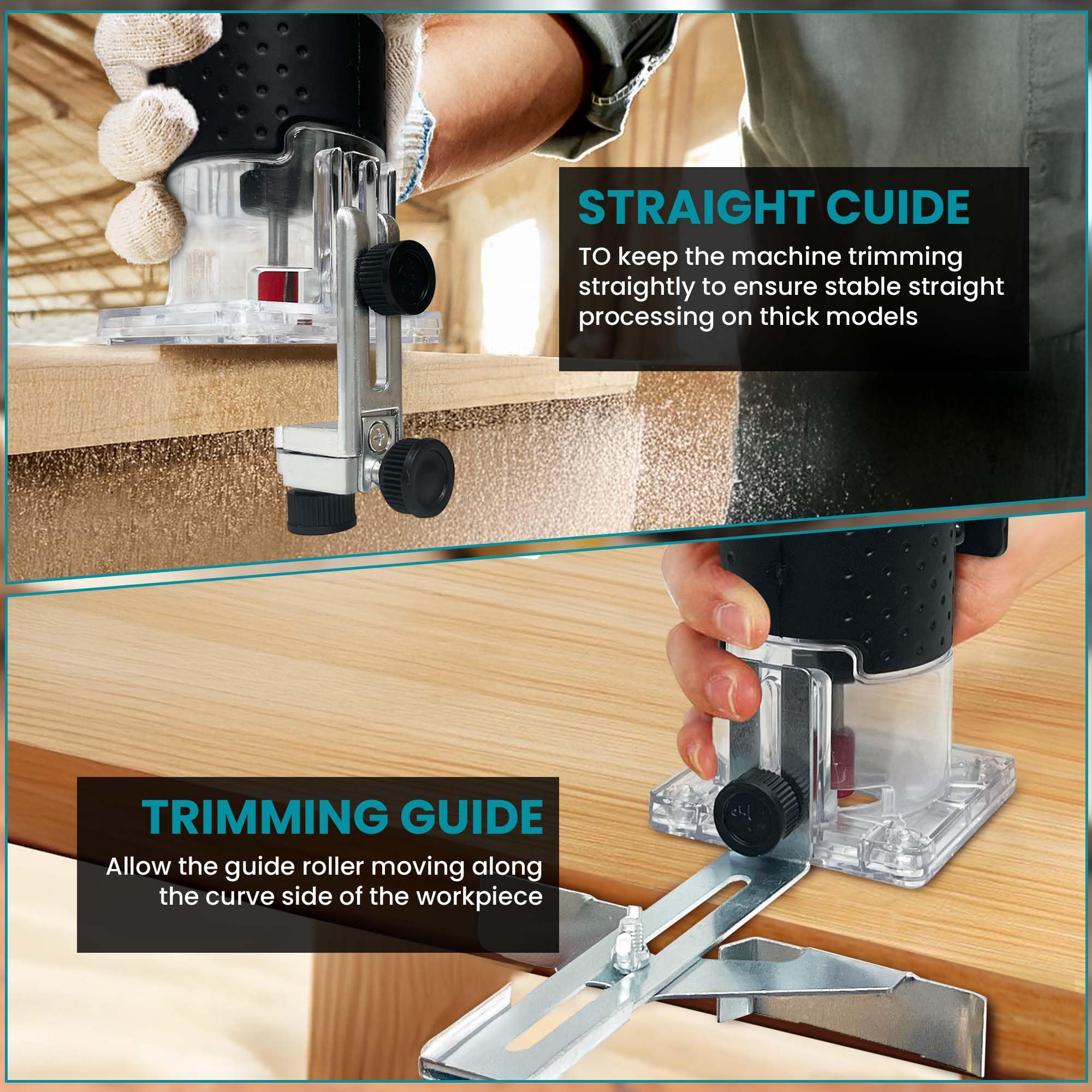 STRAIGHT CUIDE

TO keep the machine trimming straightly to ensure stable straight processing on thick models

TRIMMING GUIDE

Allow the guide roller moving along the curve side of the workpiece