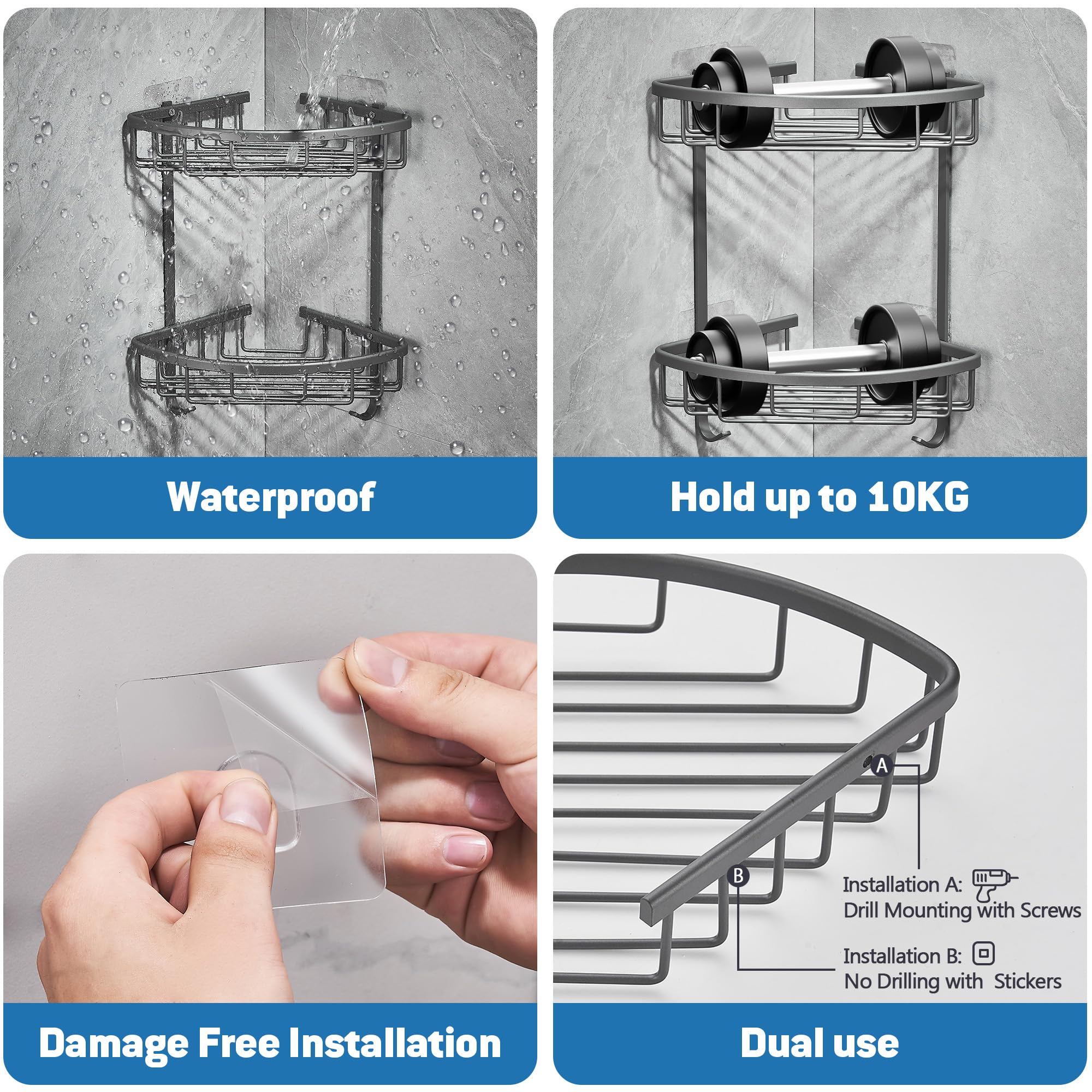 Waterproof

Hold up to 10KG

Damage Free Installation

A

B

Installation A:
Drill Mounting with Screws

Installation B:
No Drilling with Stickers

Dual use