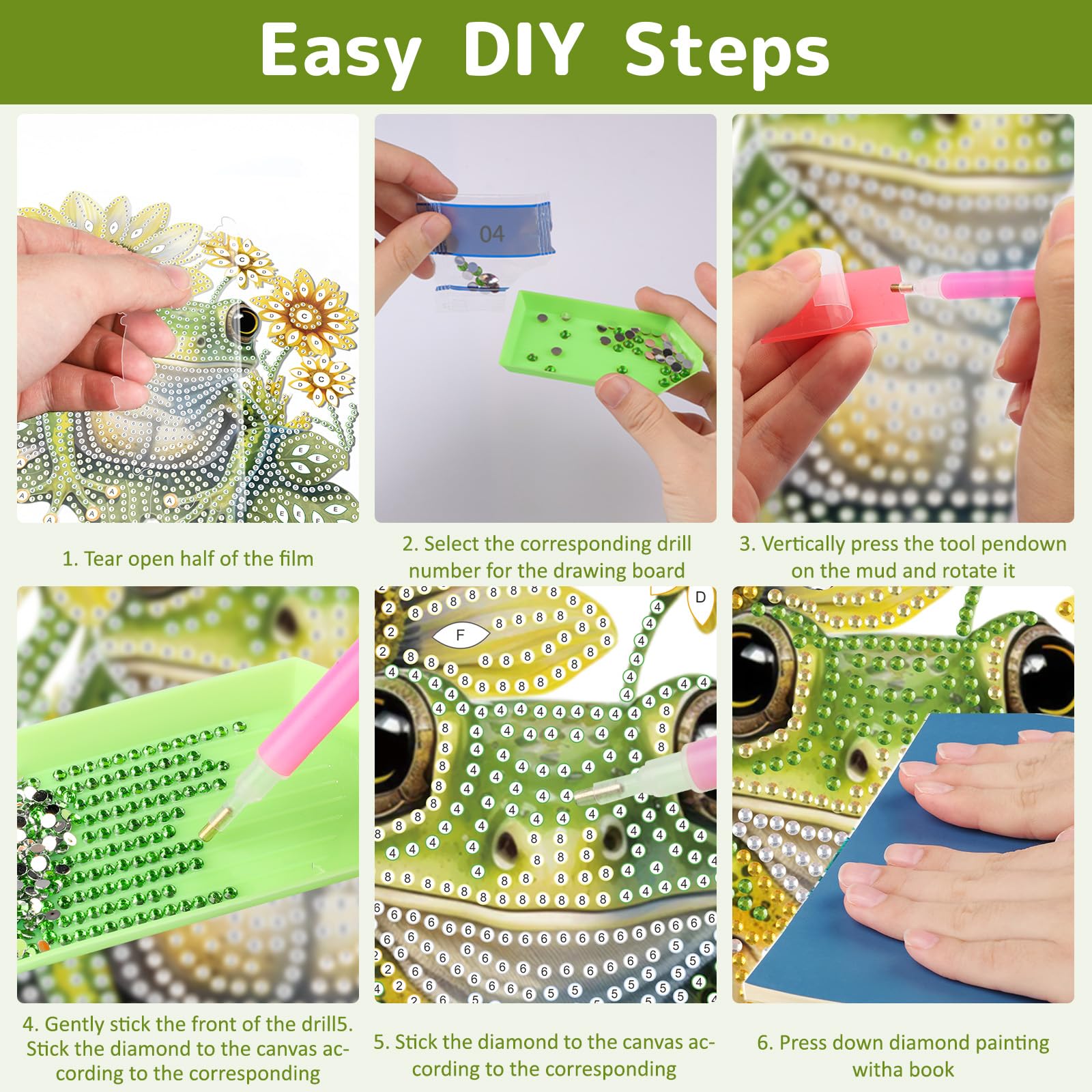 Easy DIY Steps

04

1. Tear open half of the film

2. Select the corresponding drill number for the drawing board

3. Vertically press the tool pendown on the mud and rotate it

4. Gently stick the front of the drill5. Stick the diamond to the canvas according to the corresponding

5. Stick the diamond to the canvas according to the corresponding

6. Press down diamond painting witha book