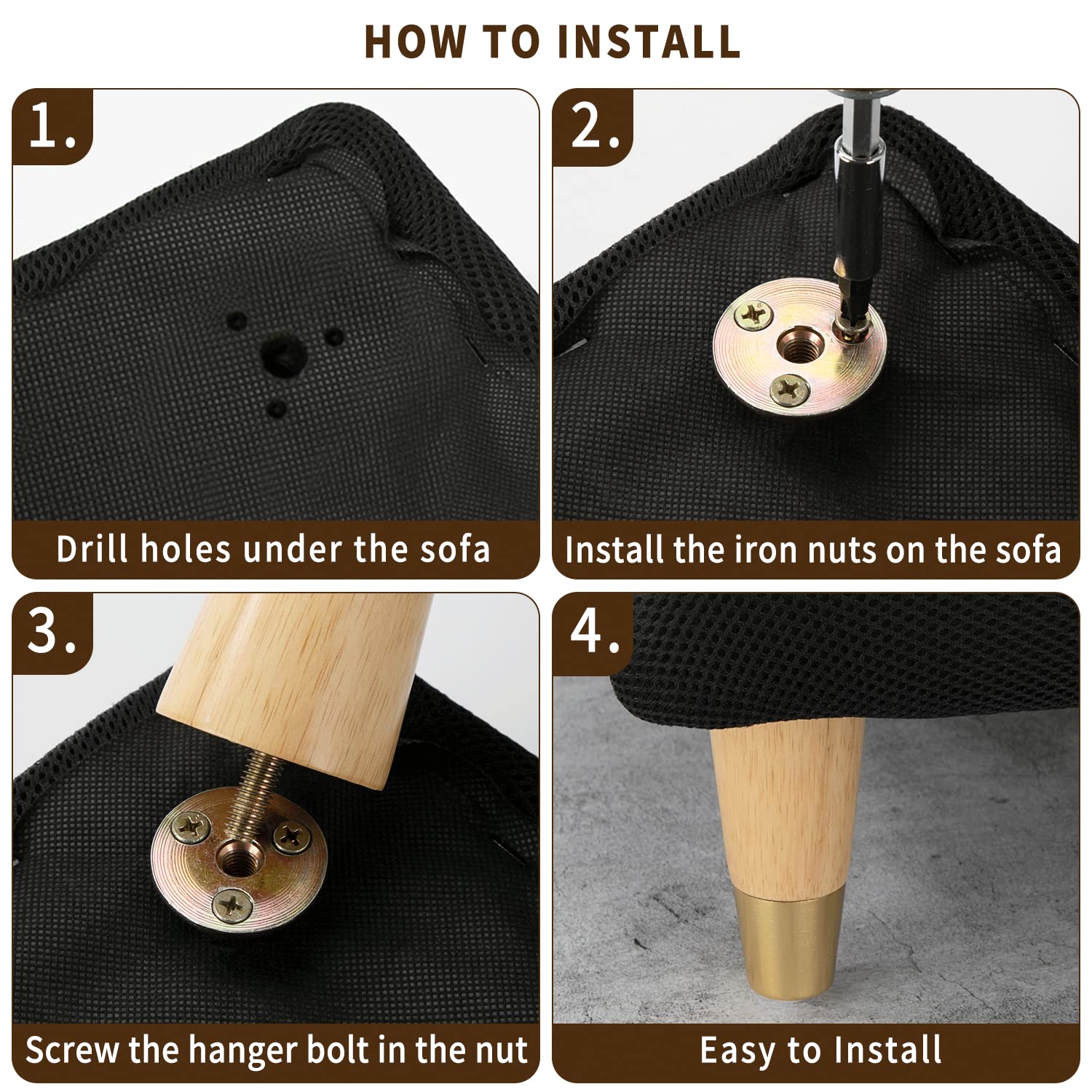 HOW TO INSTALL

1.

Drill holes under the sofa

2.

Install the iron nuts on the sofa

3.

Screw the hanger bolt in the nut

4.

Easy to Install