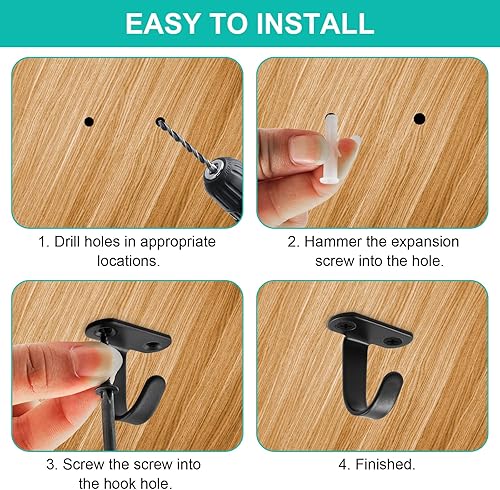 EASY TO INSTALL

1. Drill holes in appropriate locations.

2. Hammer the expansion screw into the hole.

3. Screw the screw into the hook hole.

4. Finished.