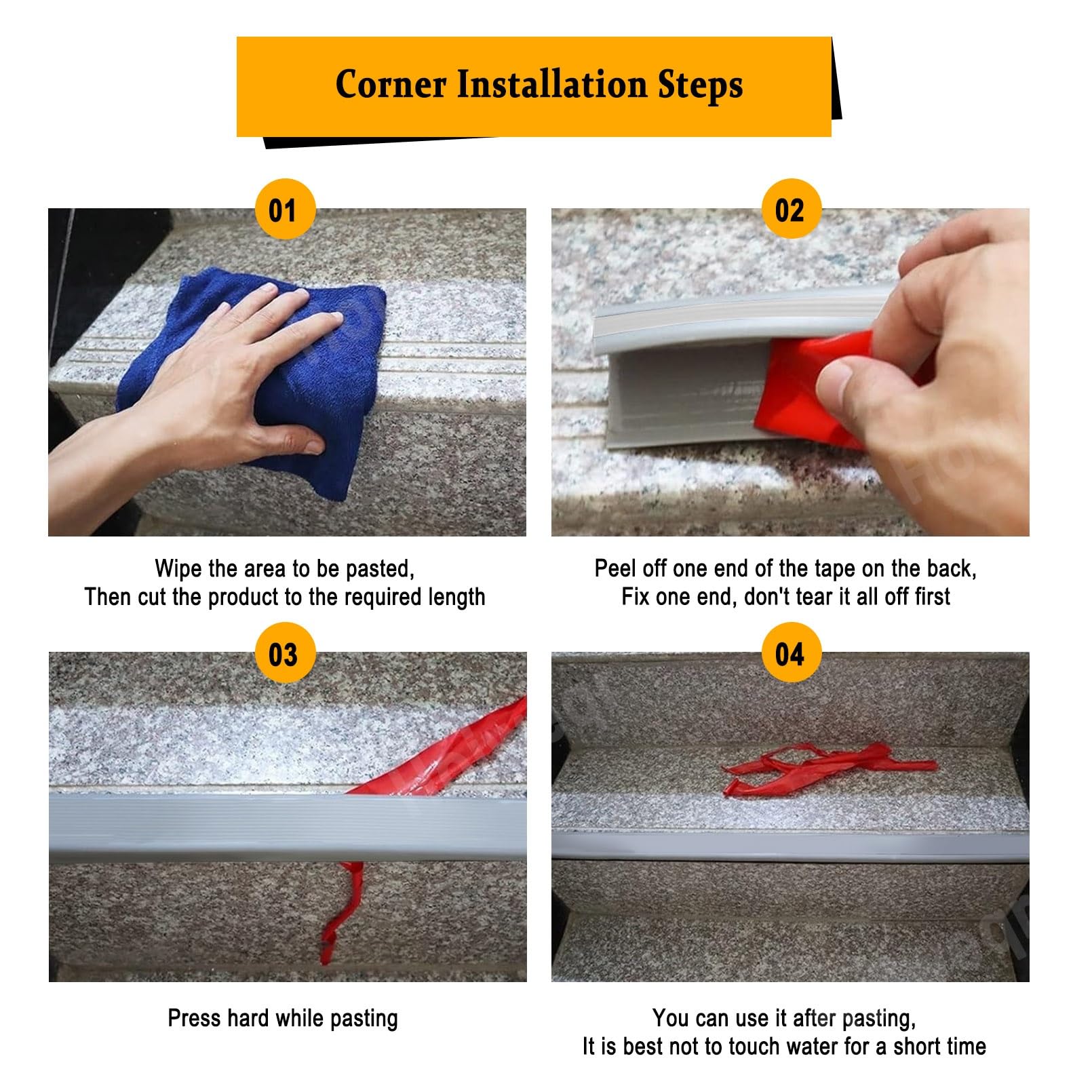 Corner Installation Steps

01

Wipe the area to be pasted,
Then cut the product to the required length

02

Peel off one end of the tape on the back,
Fix one end, don't tear it all off first

03

Press hard while pasting

04

You can use it after pasting,
It is best not to touch water for a short time