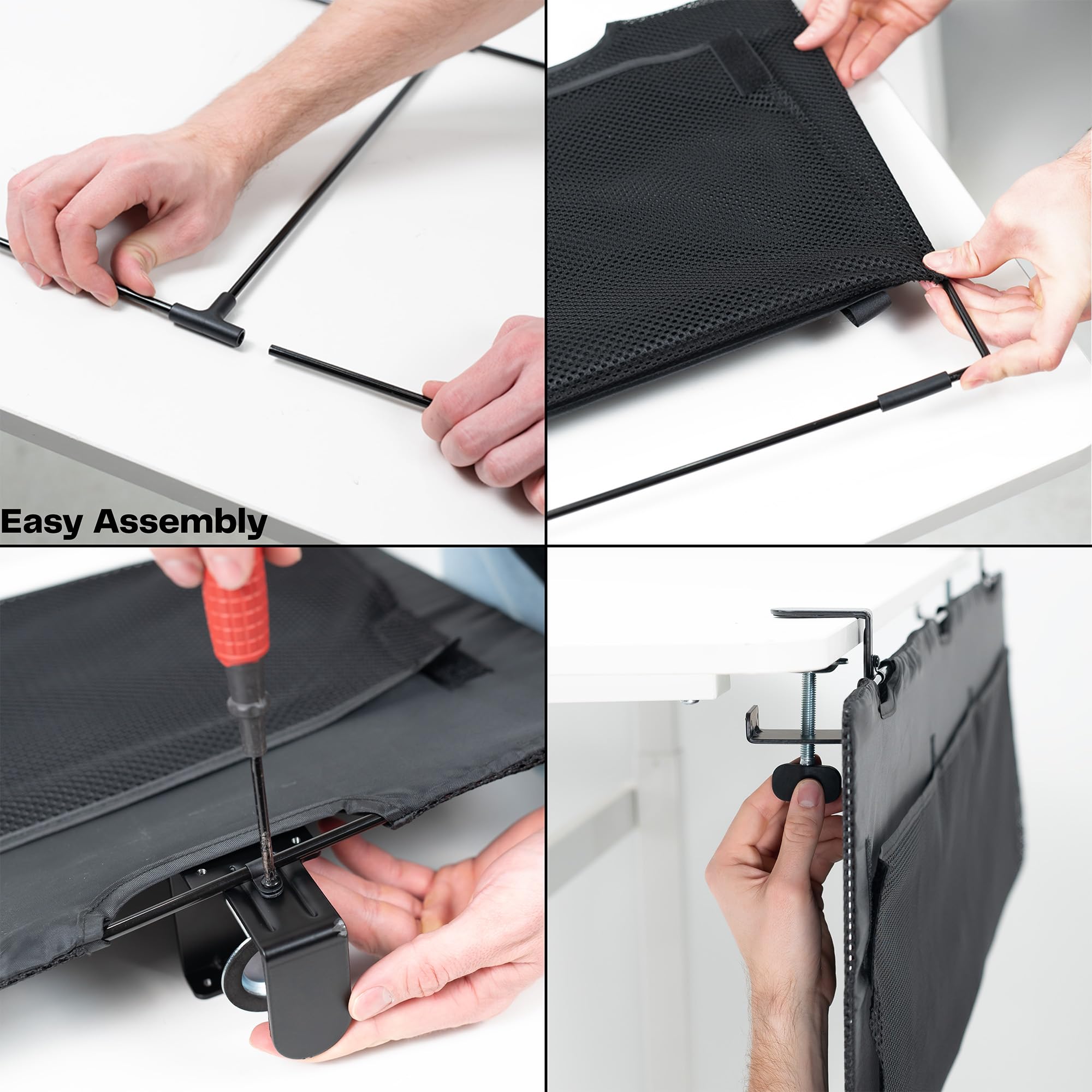 Easy Assembly