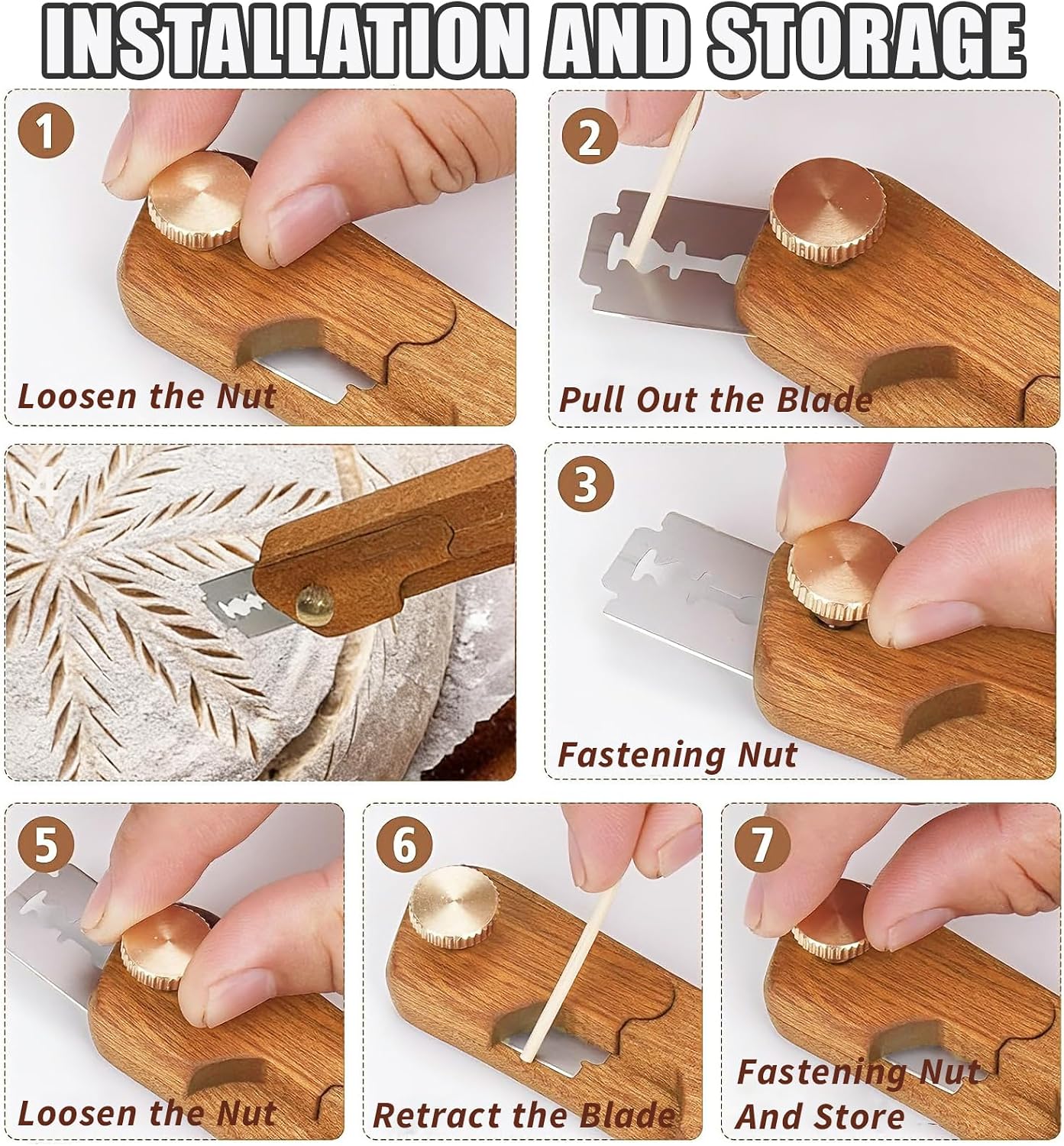 INSTALLATION AND STORAGE

1
Loosen the Nut

2
Pull Out the Blade

4

3
Fastening Nut

5
Loosen the Nut

6
Retract the Blade

7
Fastening Nut And Store