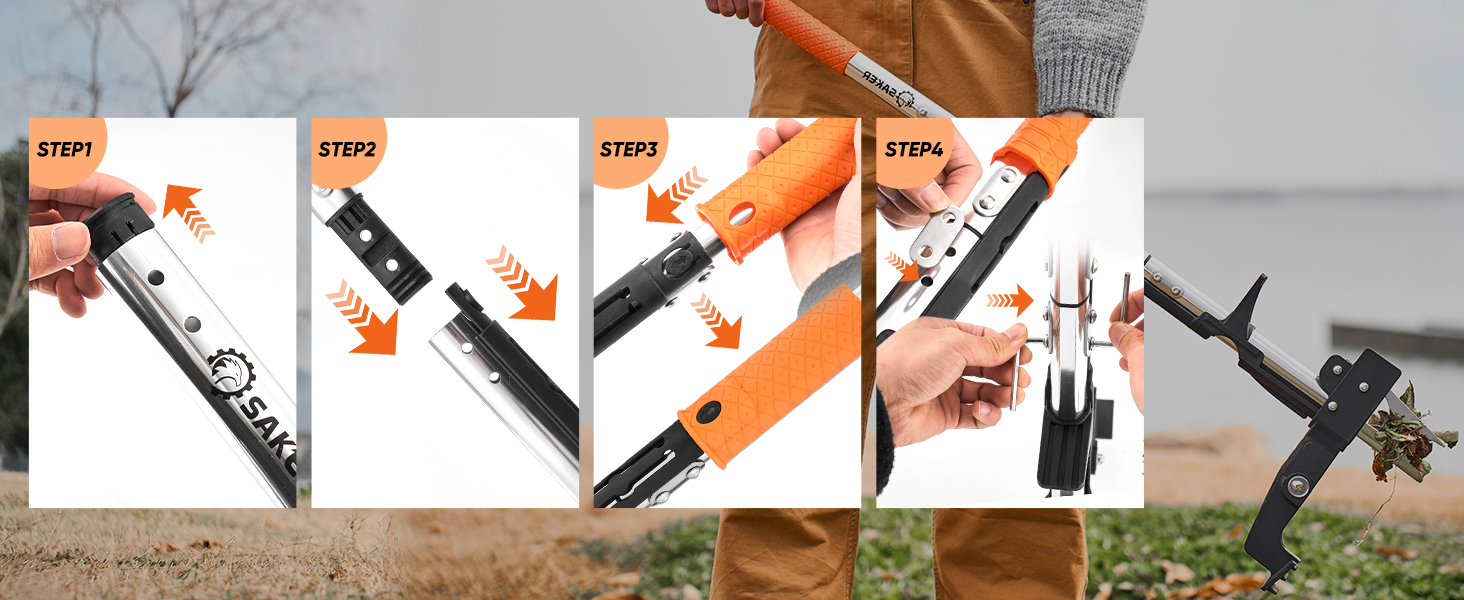 SAKER

STEP1

SAKE

STEP2

STEP3

STEP4