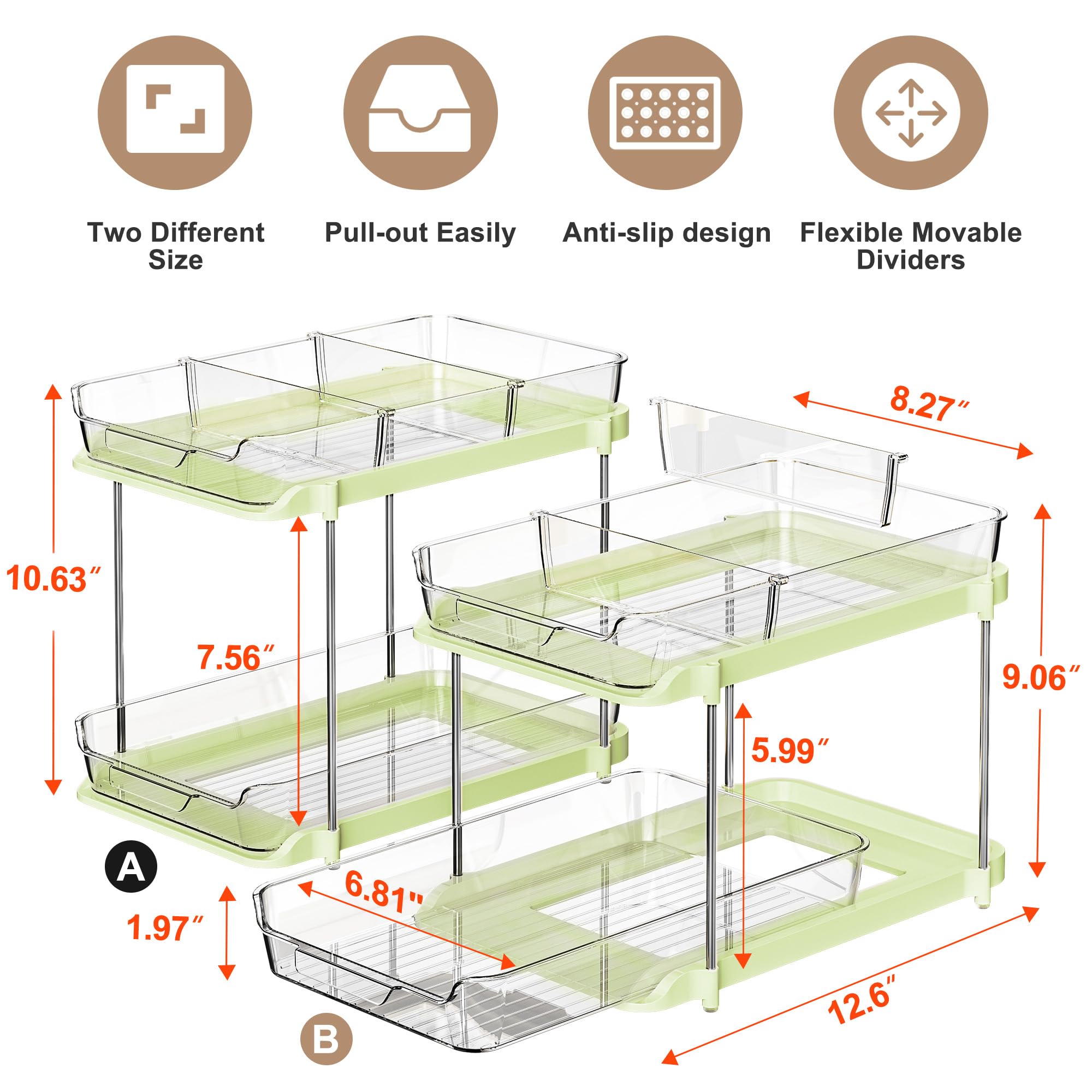 Two Different Size

Pull-out Easily

Anti-slip design

Flexible Movable Dividers

8.27″

10.63″

7.56″

9.06″

5.99″

A

6.81"

1.97″

12.6″

B