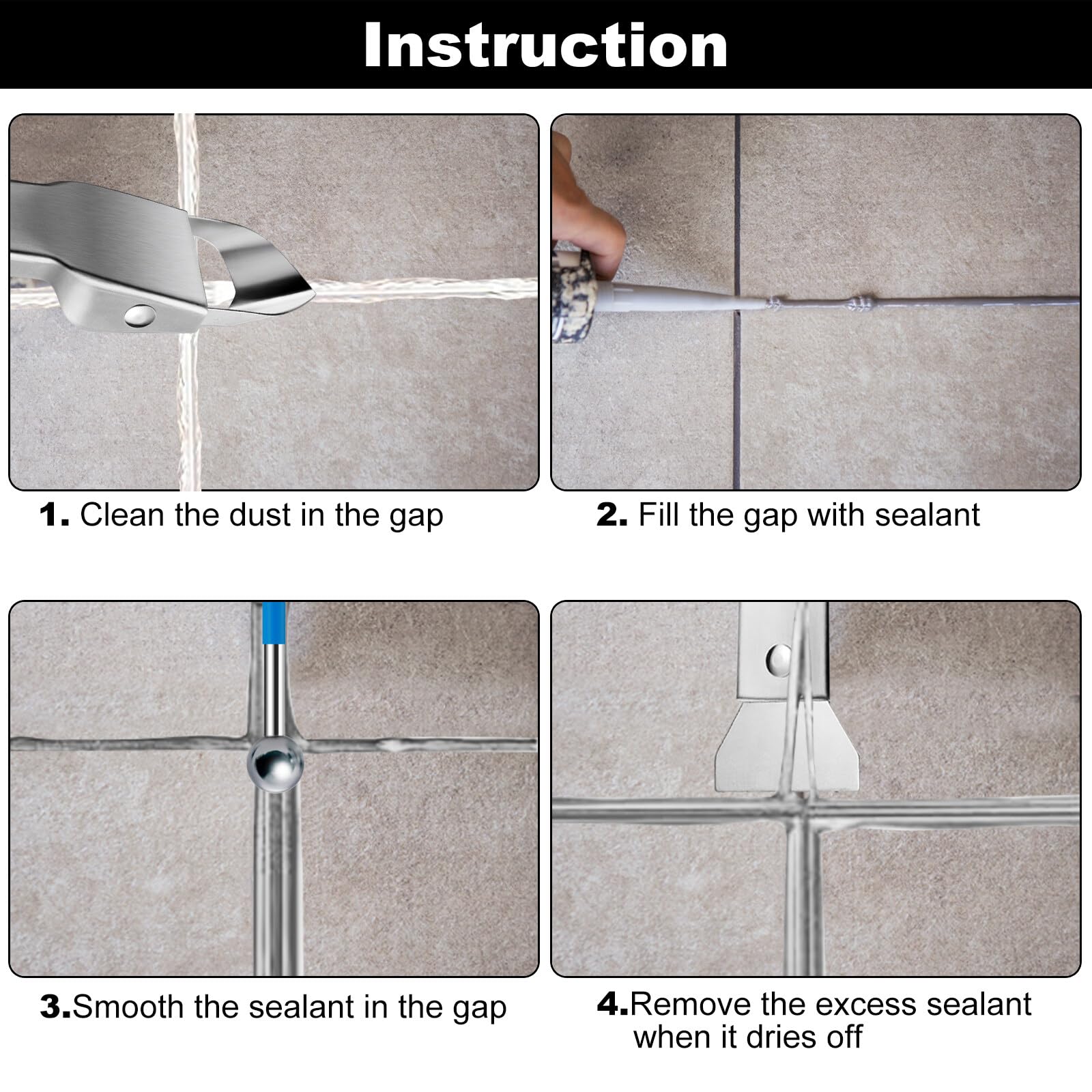 Instruction

1. Clean the dust in the gap

2. Fill the gap with sealant

3.Smooth the sealant in the gap

4.Remove the excess sealant when it dries off