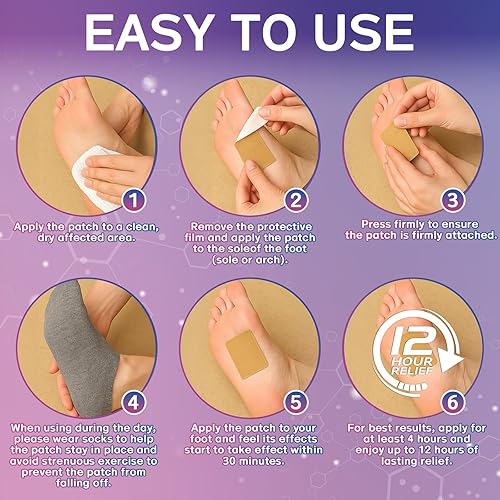 EASY TO USE

1
Apply the patch to a clean, dry affected area.

2
Remove the protective film and apply the patch to the soleof the foot (sole or arch).

3
Press firmly to ensure the patch is firmly attached.

4
When using during the day, please wear socks to help the patch stay in place and avoid strenuous exercise to prevent the patch from falling off.

5
Apply the patch to your foot and feel its effects start to take effect within 30 minutes.

12 HOUR RELIEF
6
For best results, apply for at least 4 hours and enjoy up to 12 hours of lasting relief.