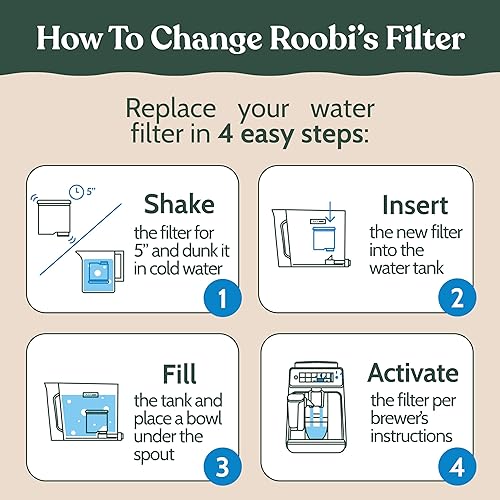 How To Change Roobi's Filter

Replace your water filter in 4 easy steps:

5"

Shake
the filter for 5" and dunk it in cold water

1

Insert
the new filter into the water tank

2

Fill
the tank and place a bowl under the spout

3

Activate
the filter per brewer's instructions

4