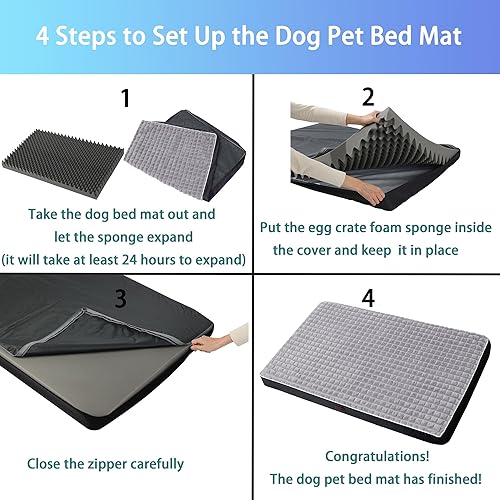 4 Steps to Set Up the Dog Pet Bed Mat

1

Take the dog bed mat out and let the sponge expand (it will take at least 24 hours to expand)

2

Put the egg crate foam sponge inside the cover and keep it in place

3

Close the zipper carefully

4

Congratulations! The dog pet bed mat has finished!