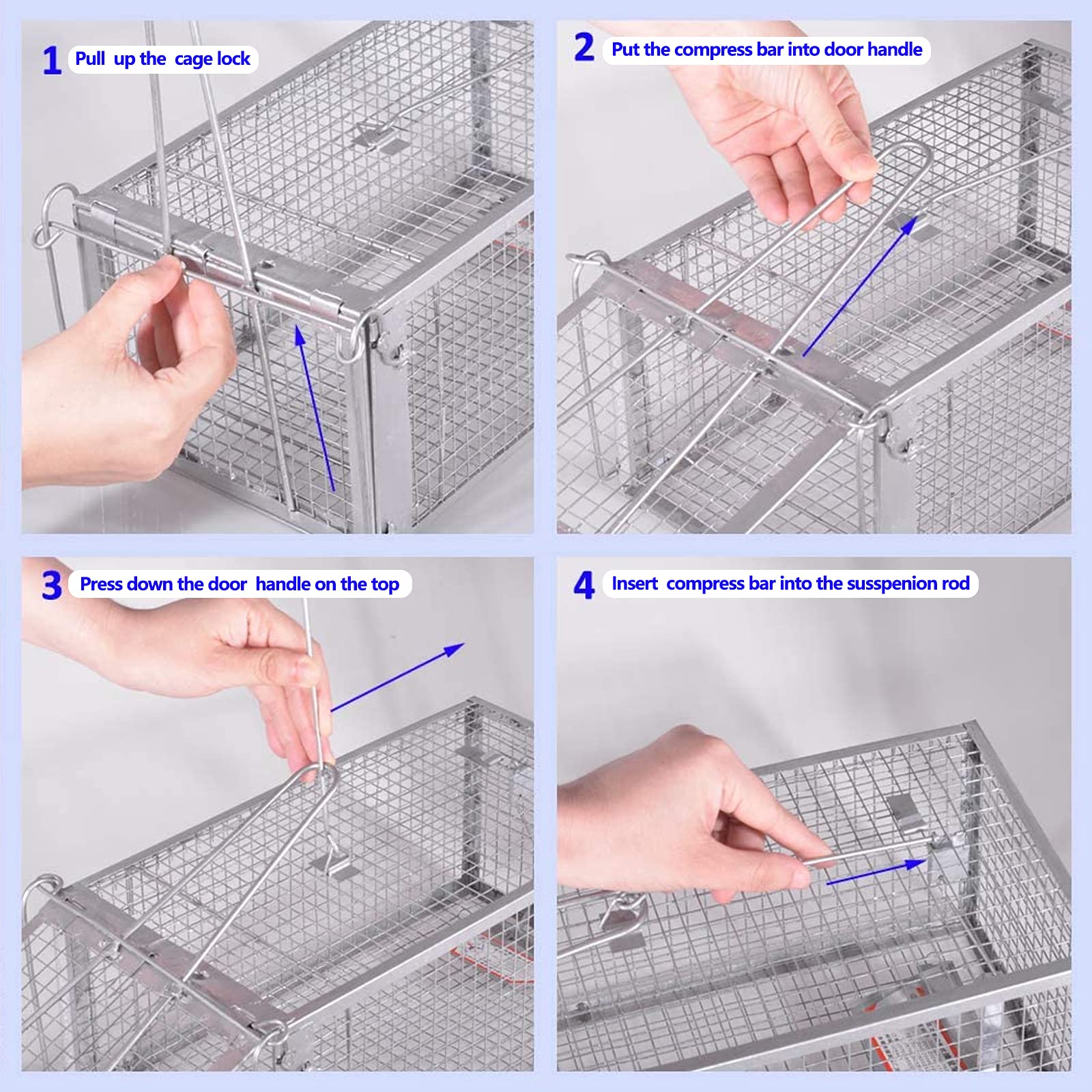 1 Pull up the cage lock

2 Put the compress bar into door handle

3 Press down the door handle on the top

4 Insert compress bar into the susspenion rod