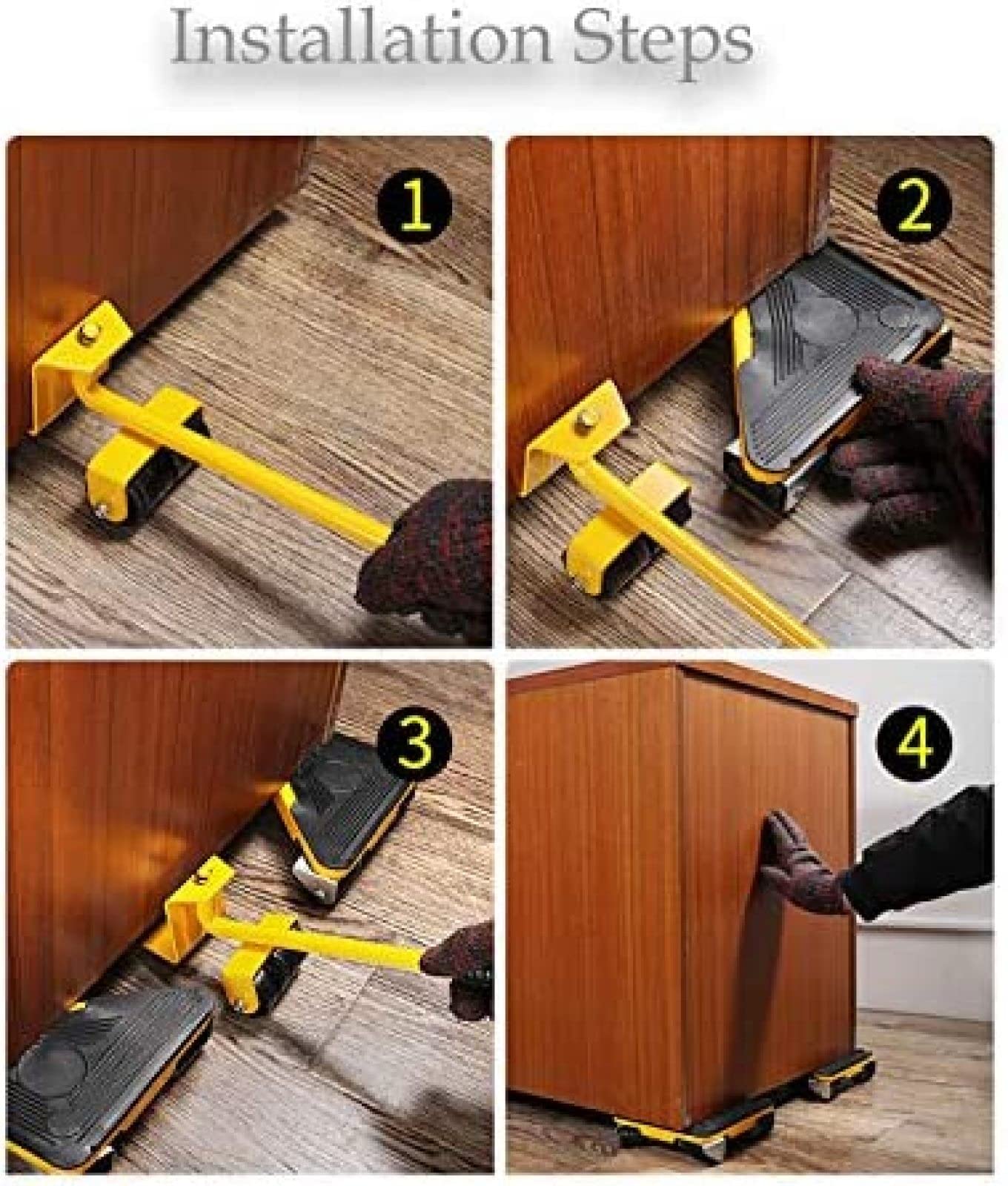 Installation Steps

1

2

3

4