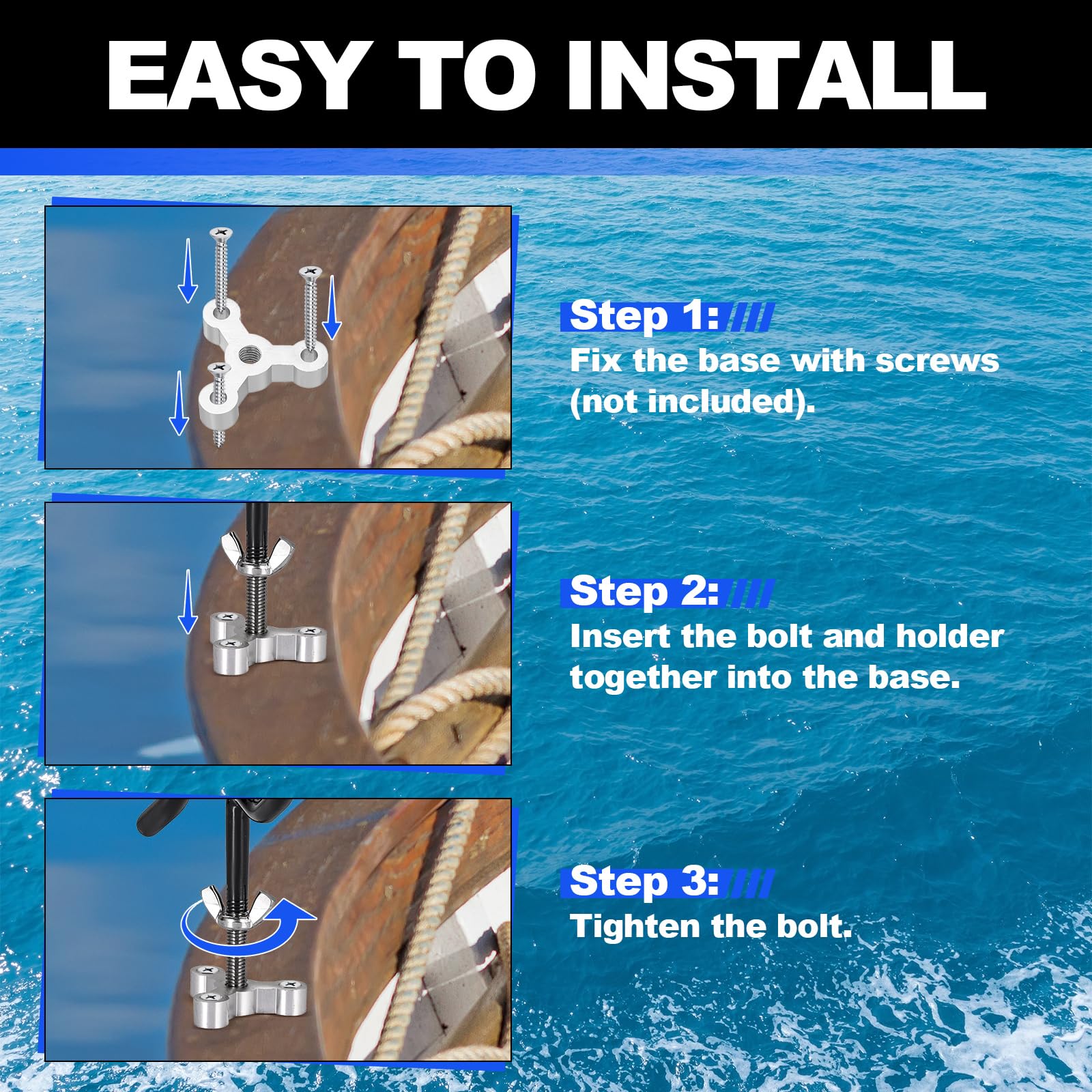 EASY TO INSTALL

Step 1:
Fix the base with screws (not included).

Step 2:
Insert the bolt and holder together into the base.

Step 3:
Tighten the bolt.