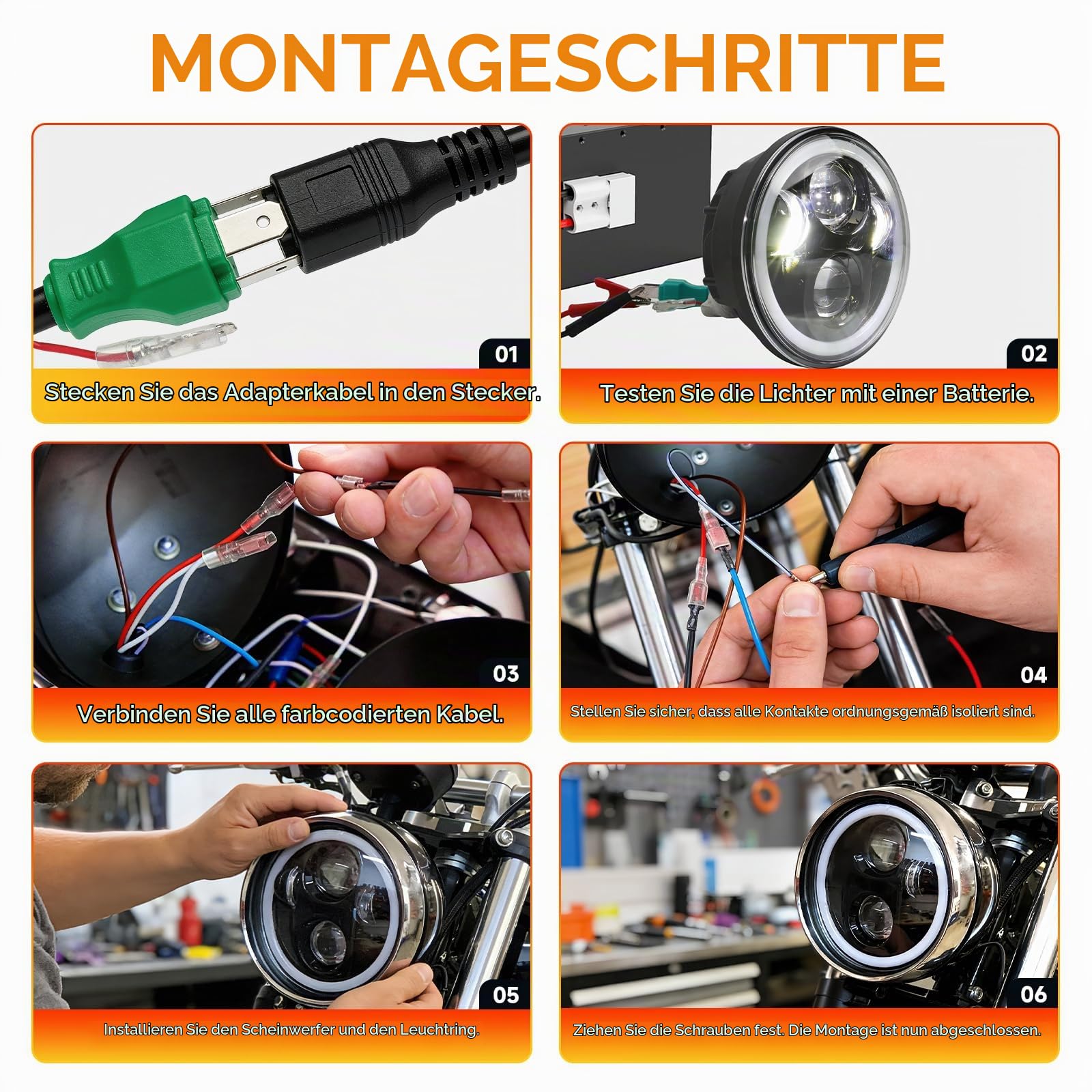 MONTAGESCHRITTE

01
Stecken Sie das Adapterkabel in den Stecker.

02
Testen Sie die Lichter mit einer Batterie.

03
Verbinden Sie alle farbcodierten Kabel.

04
Stellen Sie sicher, dass alle Kontakte ordnungsgemäß isoliert sind.

05
Installieren Sie den Scheinwerfer und den Leuchtring.

06
Ziehen Sie die Schrauben fest. Die Montage ist nun abgeschlossen.