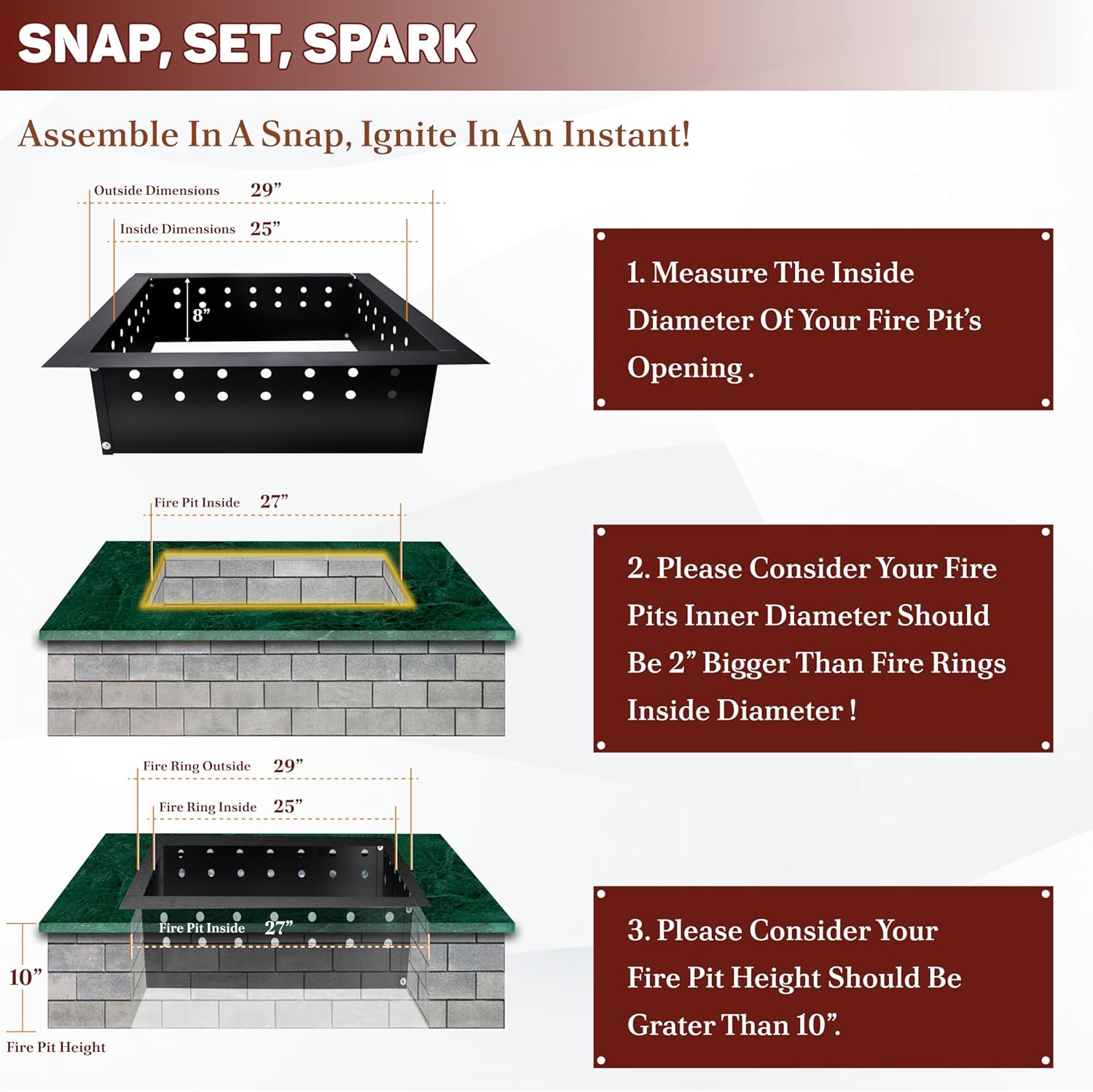 SNAP, SET, SPARK

Assemble In A Snap, Ignite In An Instant!

Outside Dimensions 29”

Inside Dimensions 25”

8”

1. Measure The Inside Diameter Of Your Fire Pit’s Opening .

Fire Pit Inside 27”

2. Please Consider Your Fire Pits Inner Diameter Should Be 2” Bigger Than Fire Rings Inside Diameter !

Fire Ring Outside 29”

Fire Ring Inside 25”

Fire Pit Inside 27”

10”

Fire Pit Height

3. Please Consider Your Fire Pit Height Should Be Grater Than 10”.