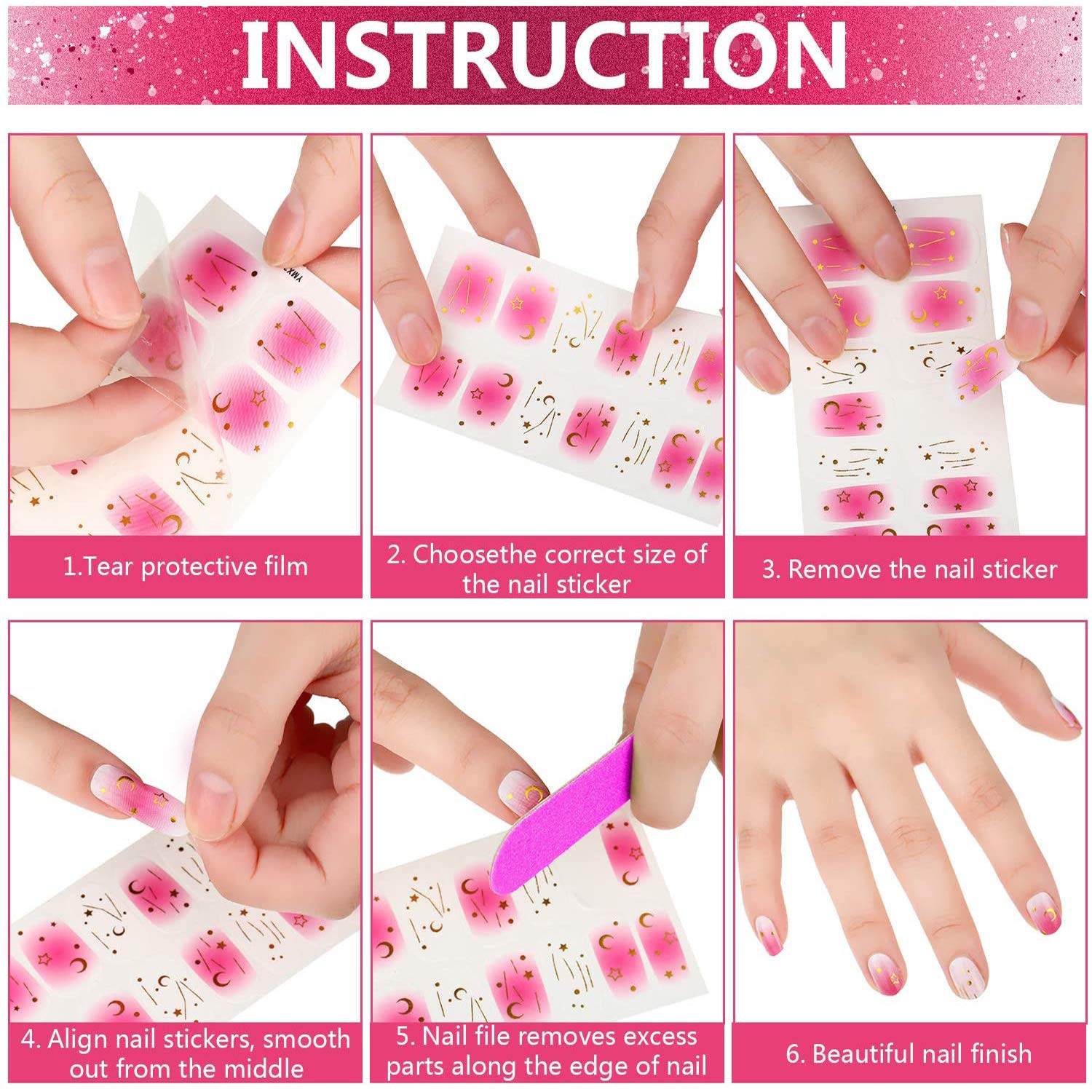 INSTRUCTION

YMX

1.Tear protective film

2. Choosethe correct size of the nail sticker

3. Remove the nail sticker

4. Align nail stickers, smooth out from the middle

5. Nail file removes excess parts along the edge of nail

6. Beautiful nail finish