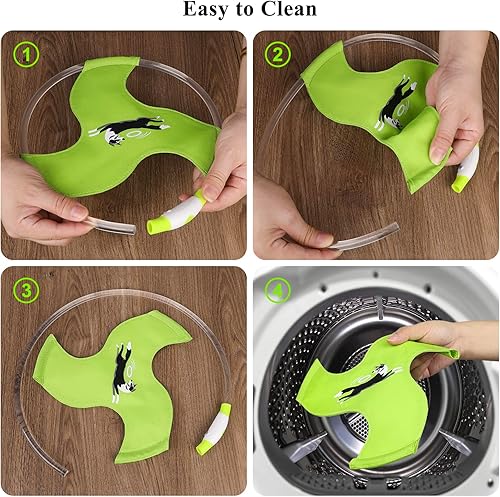 Easy to Clean

1

2

3

4