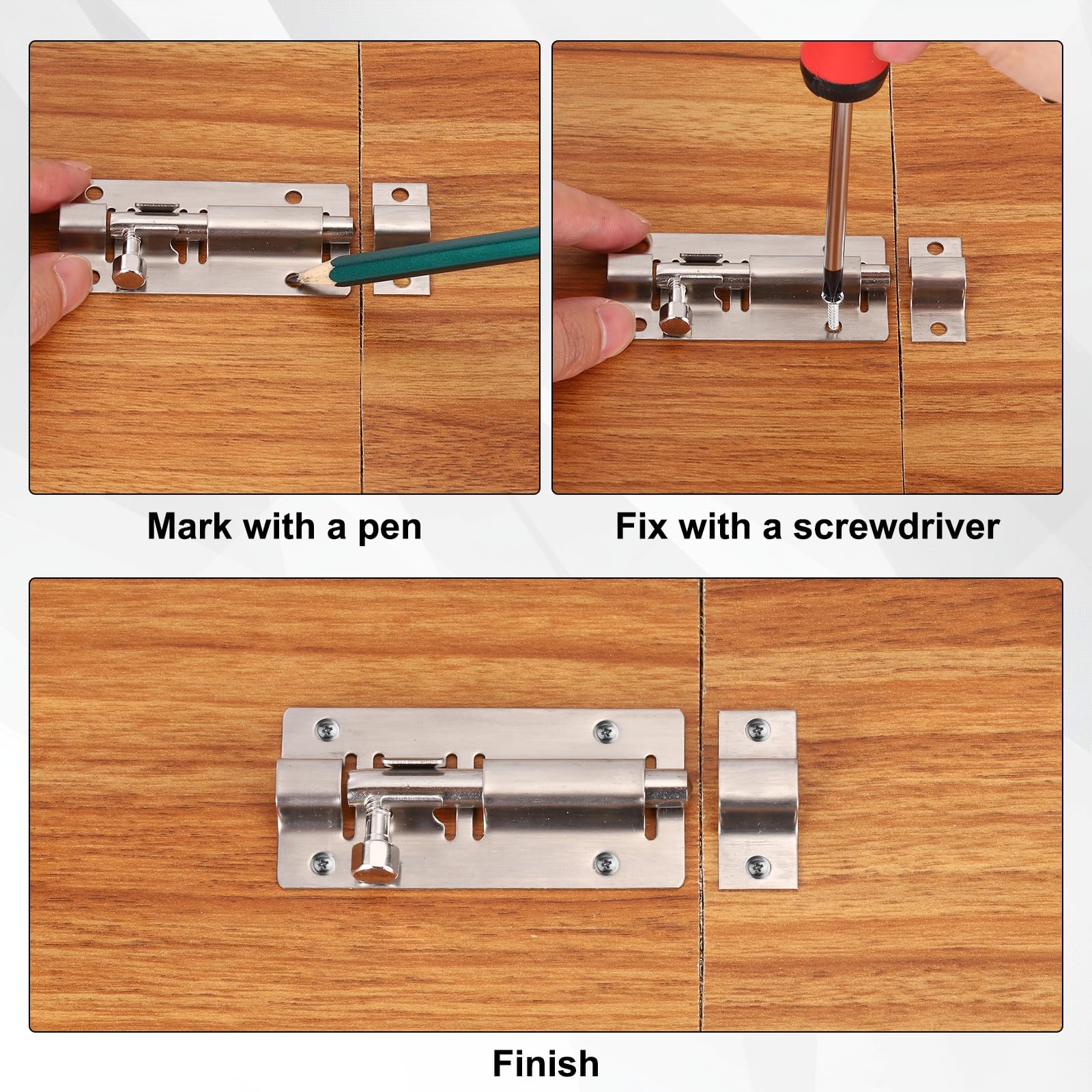 Mark with a pen

Fix with a screwdriver

Finish