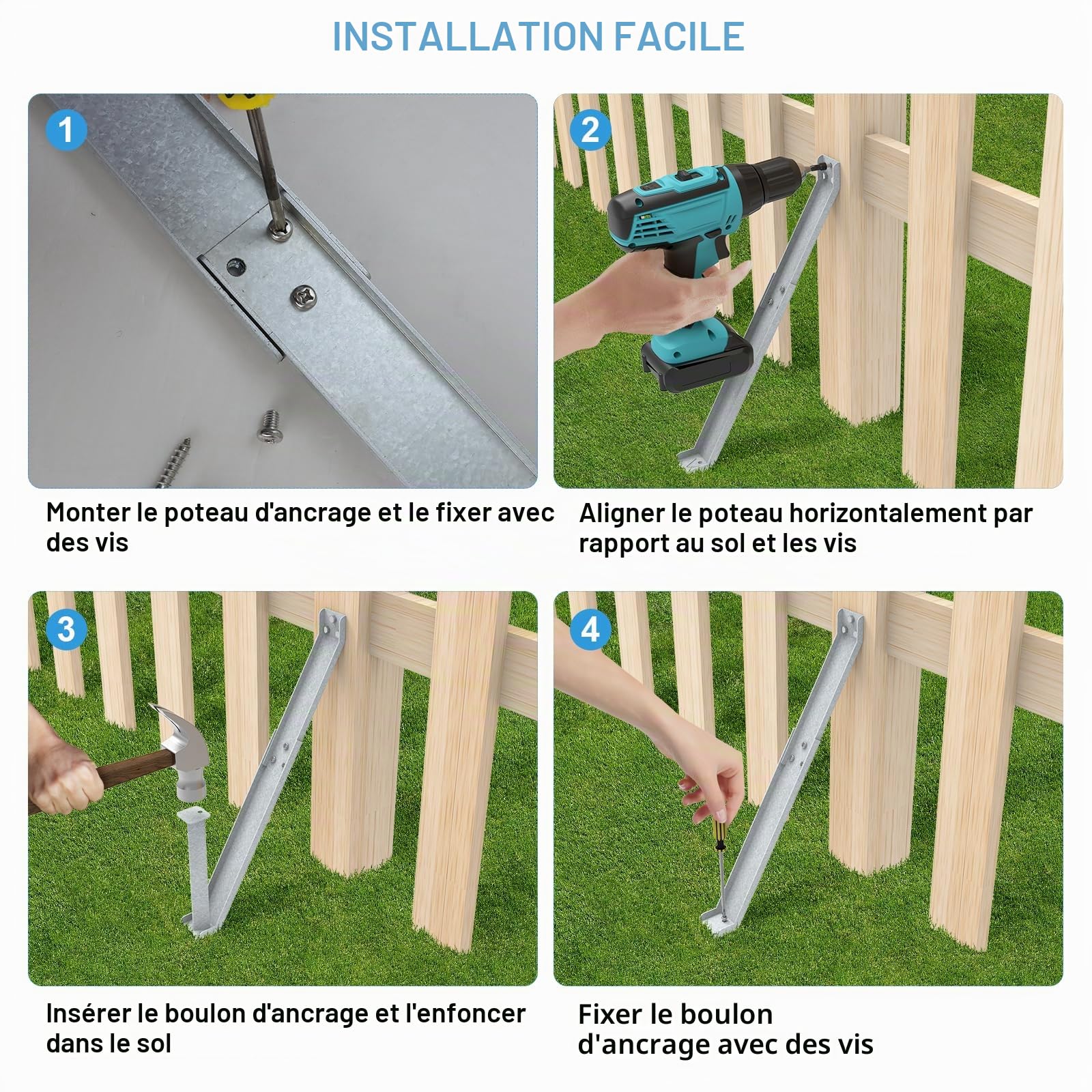 INSTALLATION FACILE

1

Monter le poteau d'ancrage et le fixer avec des vis

2

Aligner le poteau horizontalement par rapport au sol et les vis

3

Insérer le boulon d'ancrage et l'enfoncer dans le sol

4

Fixer le boulon d'ancrage avec des vis