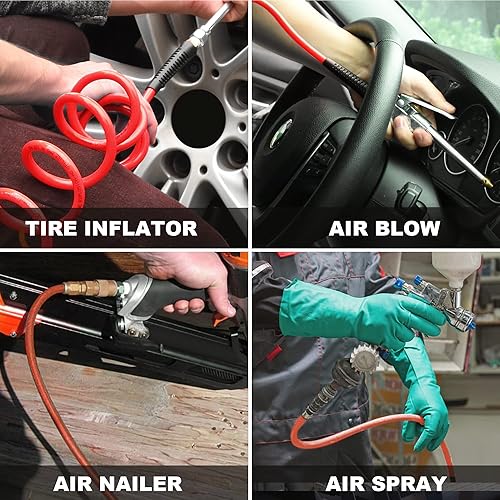 TIRE INFLATOR

AIR BLOW

AIR NAILER

AIR SPRAY