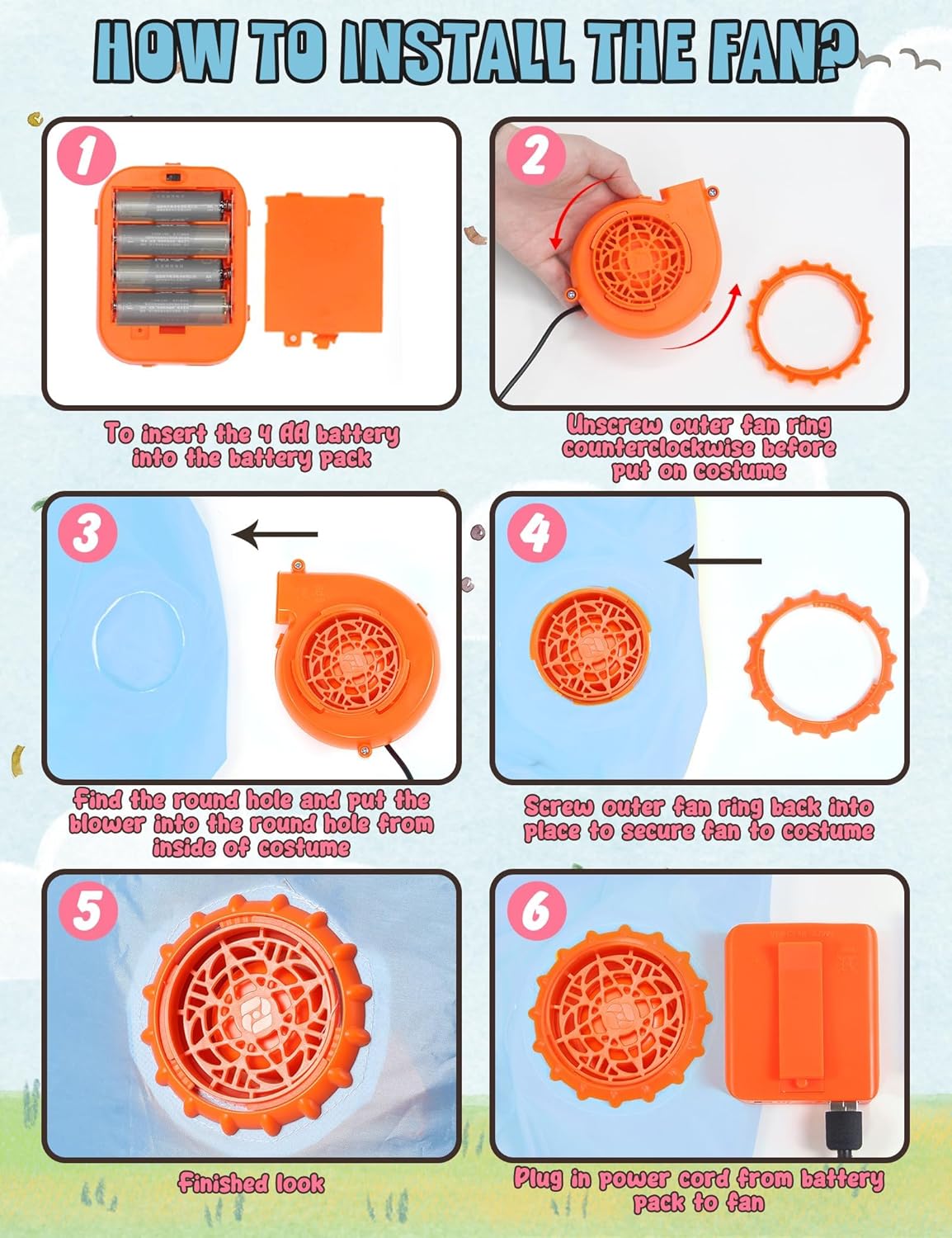 HOW TO INSTALL THE FAN?

1

To insert the 4 AA battery into the battery pack

2

Unscrew outer fan ring counterclockwise before put on costume

3

Find the round hole and put the blower into the round hole from inside of costume

4

Screw outer fan ring back into place to secure fan to costume

5

Finished look

6

Plug in power cord from battery pack to fan