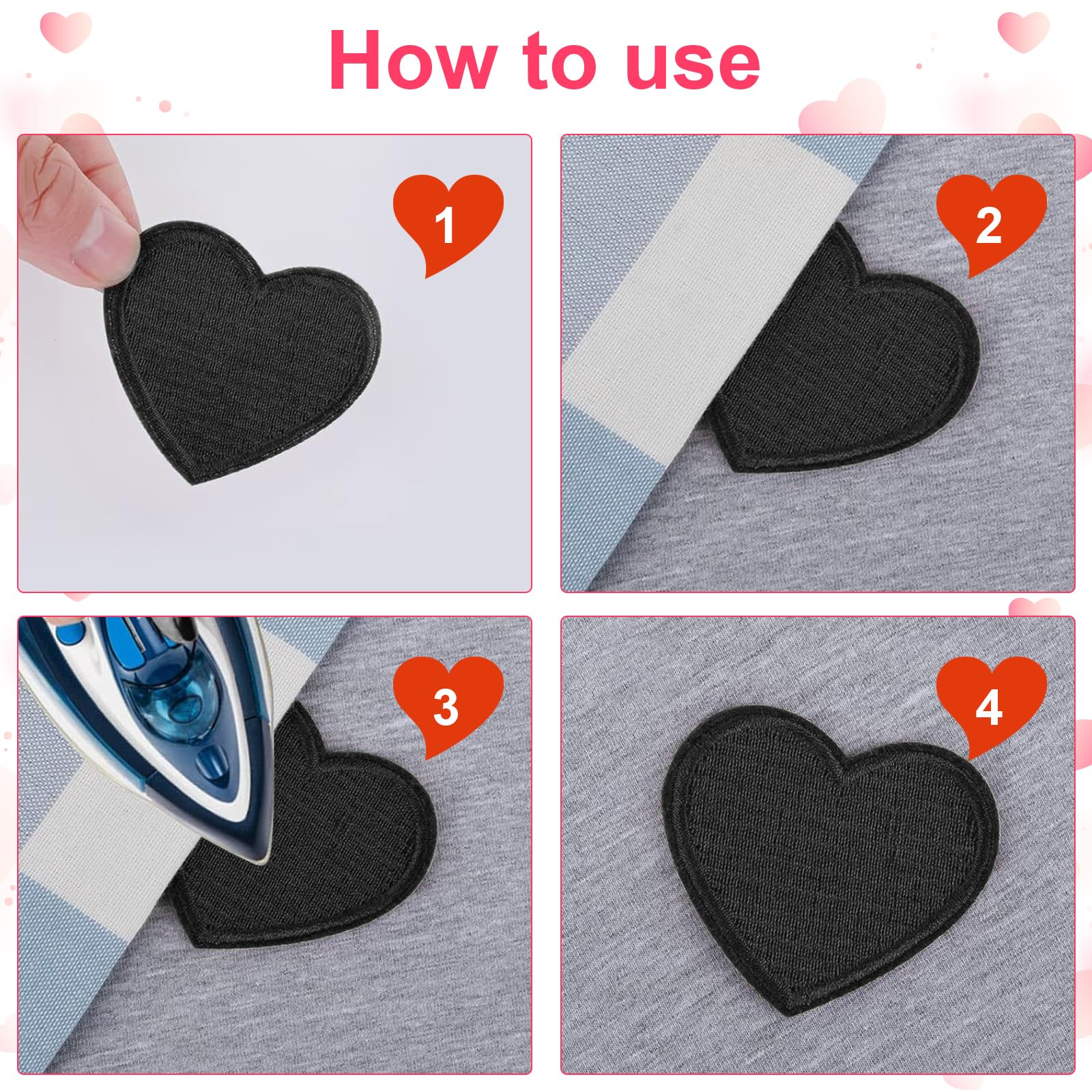 How to use

1

2

3

4