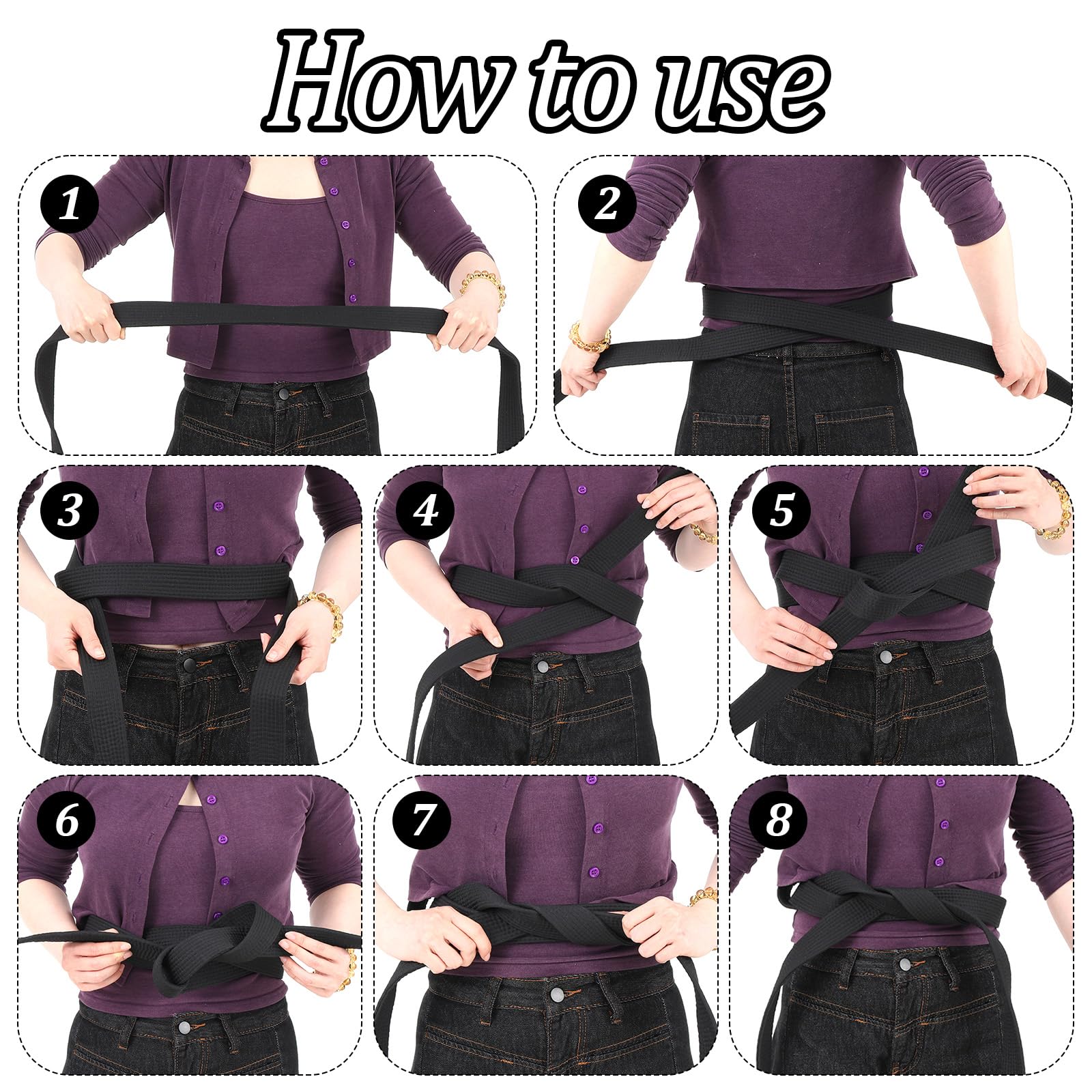 How to use

1

2

3

4

5

6

7

8