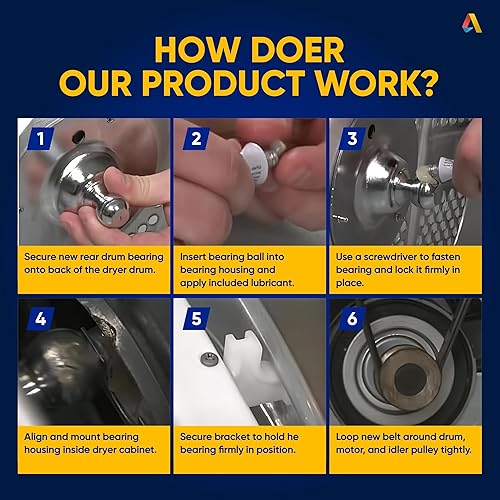 HOW DOER OUR PRODUCT WORK?

1

Secure new rear drum bearing onto back of the dryer drum.

2

Insert bearing ball into bearing housing and apply included lubricant.

3

Use a screwdriver to fasten bearing and lock it firmly in place.

4

Align and mount bearing housing inside dryer cabinet.

5

Secure bracket to hold he bearing firmly in position.

6

Loop new belt around drum, motor, and idler pulley tightly.