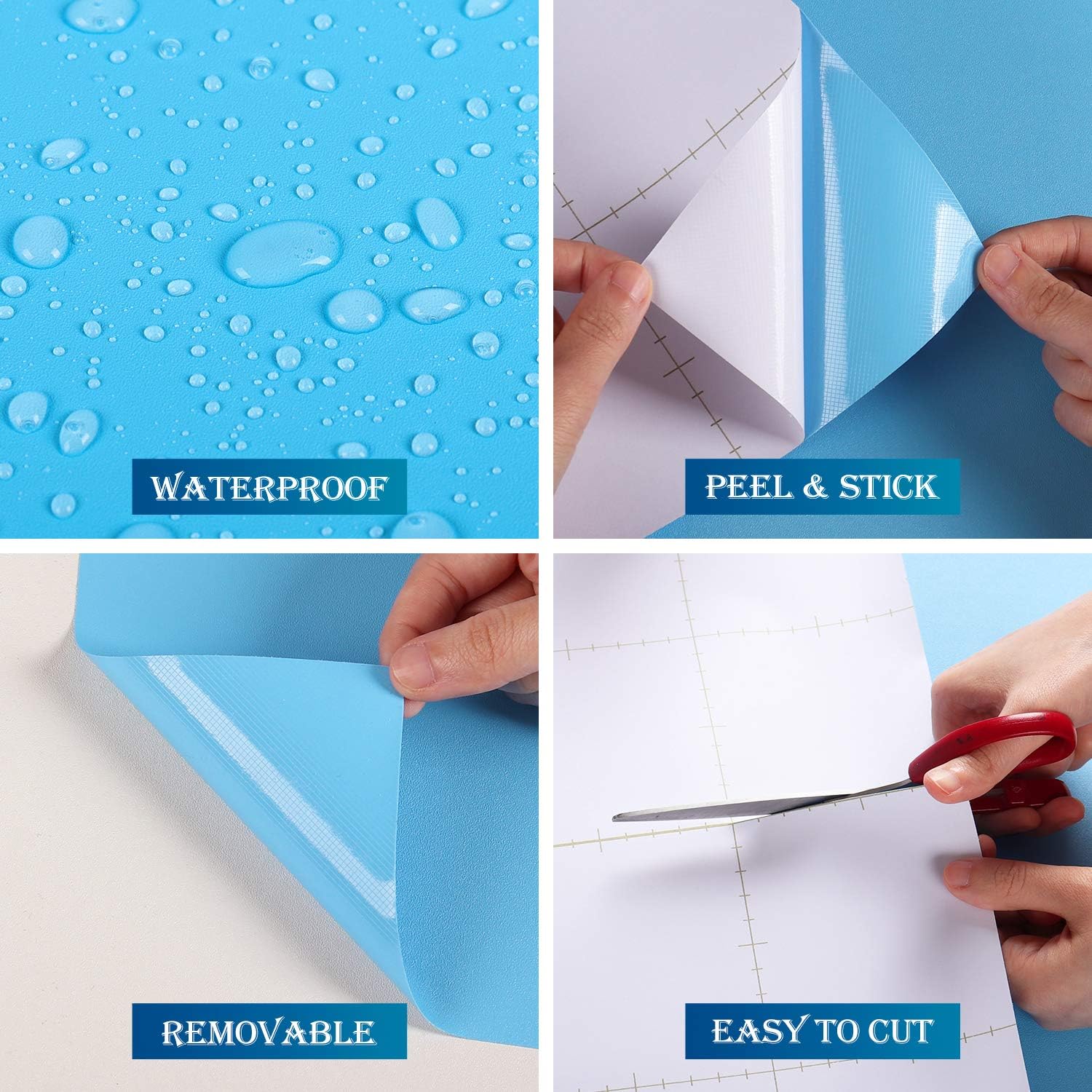 WATERPROOF

PEEL & STICK

REMOVABLE

EASY TO CUT