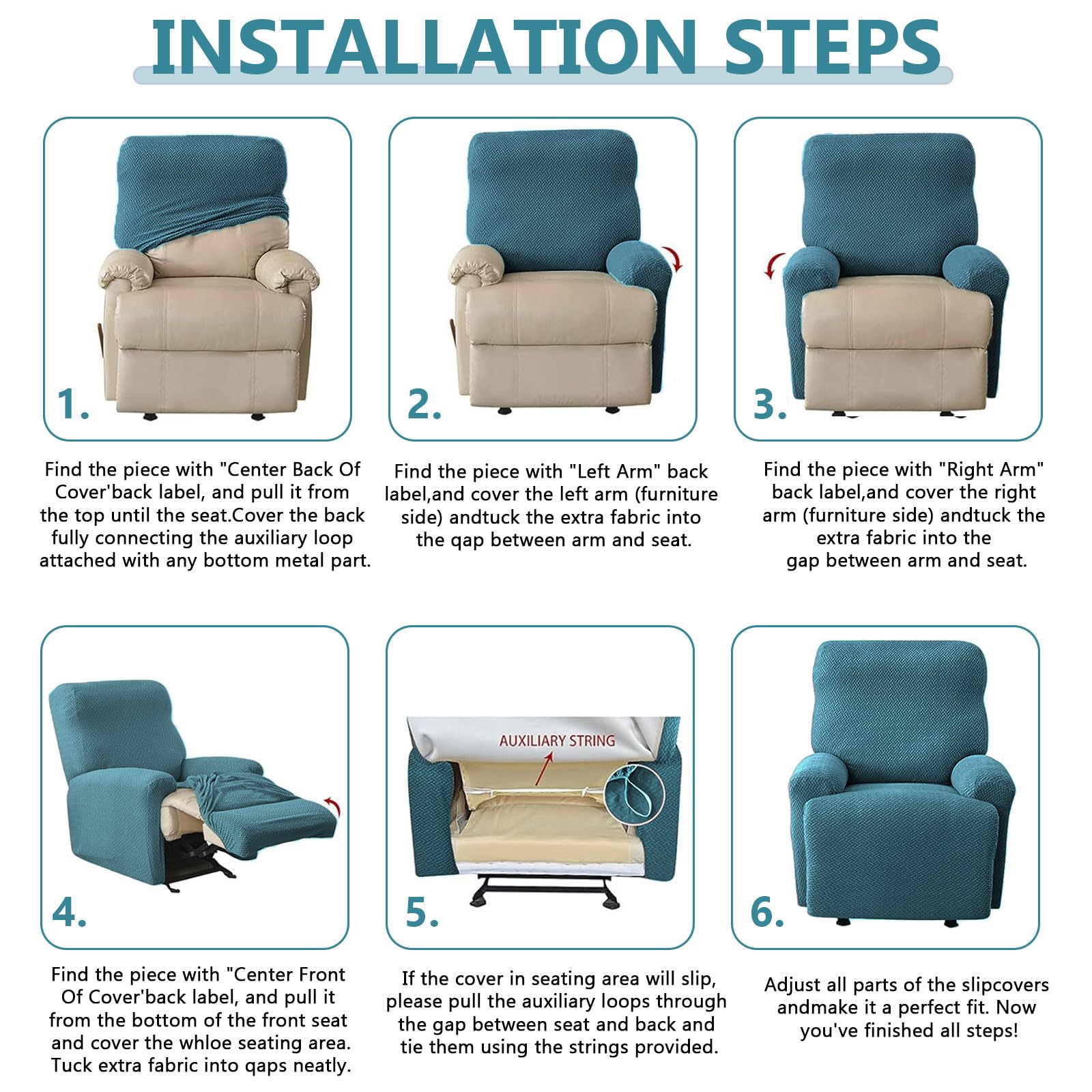 INSTALLATION STEPS

1.

Find the piece with "Center Back Of Cover'back label, and pull it from the top until the seat.Cover the back fully connecting the auxiliary loop attached with any bottom metal part.

2.

Find the piece with "Left Arm" back label,and cover the left arm (furniture side) andtuck the extra fabric into the qap between arm and seat.

3.

Find the piece with "Right Arm" back label,and cover the right arm (furniture side) andtuck the extra fabric into the gap between arm and seat.

4.

Find the piece with "Center Front Of Cover'back label, and pull it from the bottom of the front seat and cover the whloe seating area. Tuck extra fabric into qaps neatly.

AUXILIARY STRING

5.

If the cover in seating area will slip, please pull the auxiliary loops through the gap between seat and back and tie them using the strings provided.

6.

Adjust all parts of the slipcovers andmake it a perfect fit. Now you've finished all steps!