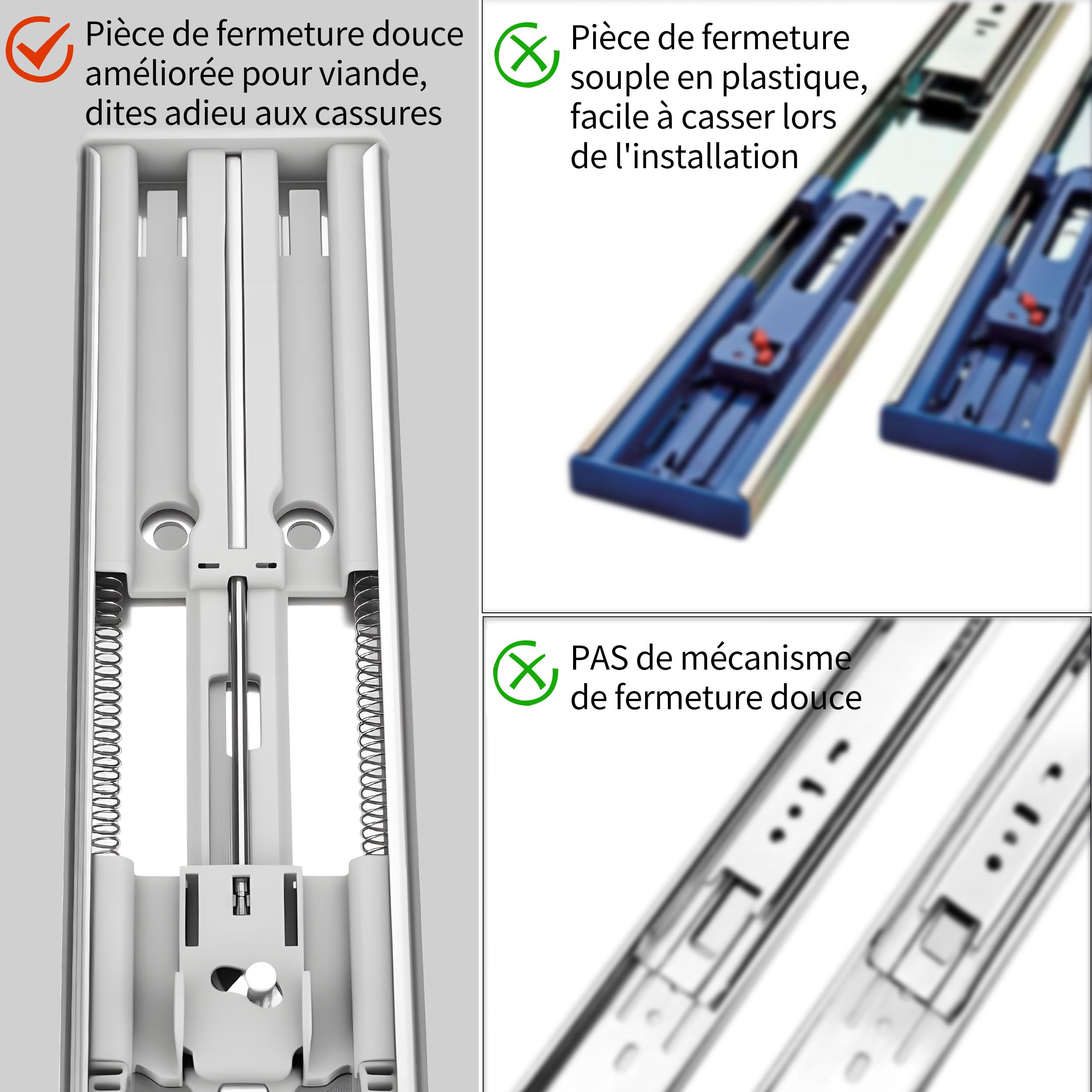 Pièce de fermeture douce améliorée pour viande, dites adieu aux cassures

Pièce de fermeture souple en plastique, facile à casser lors de l'installation

PAS de mécanisme de fermeture douce