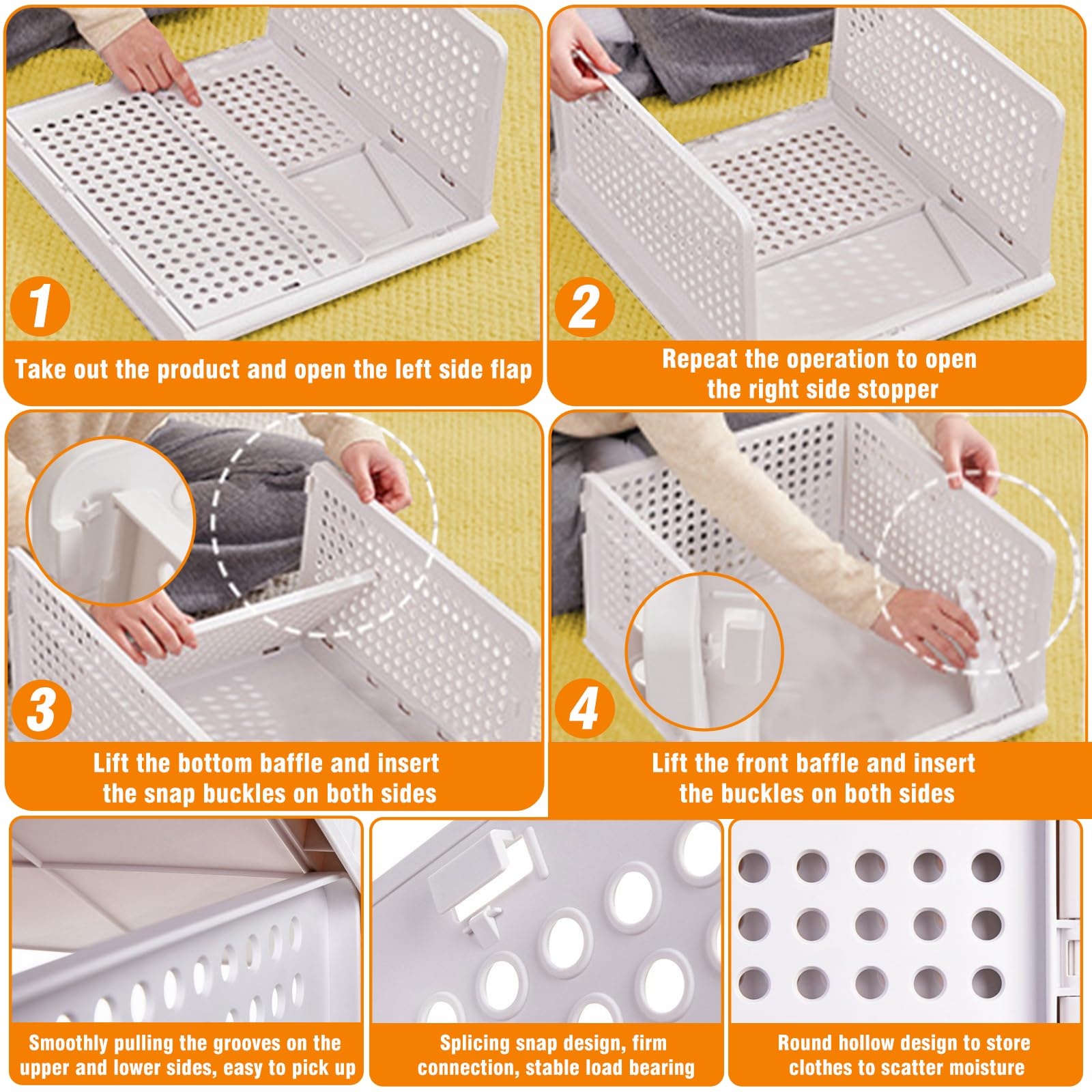 1

Take out the product and open the left side flap

2

Repeat the operation to open the right side stopper

3

Lift the bottom baffle and insert the snap buckles on both sides

4

Lift the front baffle and insert the buckles on both sides

Smoothly pulling the grooves on the upper and lower sides, easy to pick up

Splicing snap design, firm connection, stable load bearing

Round hollow design to store clothes to scatter moisture