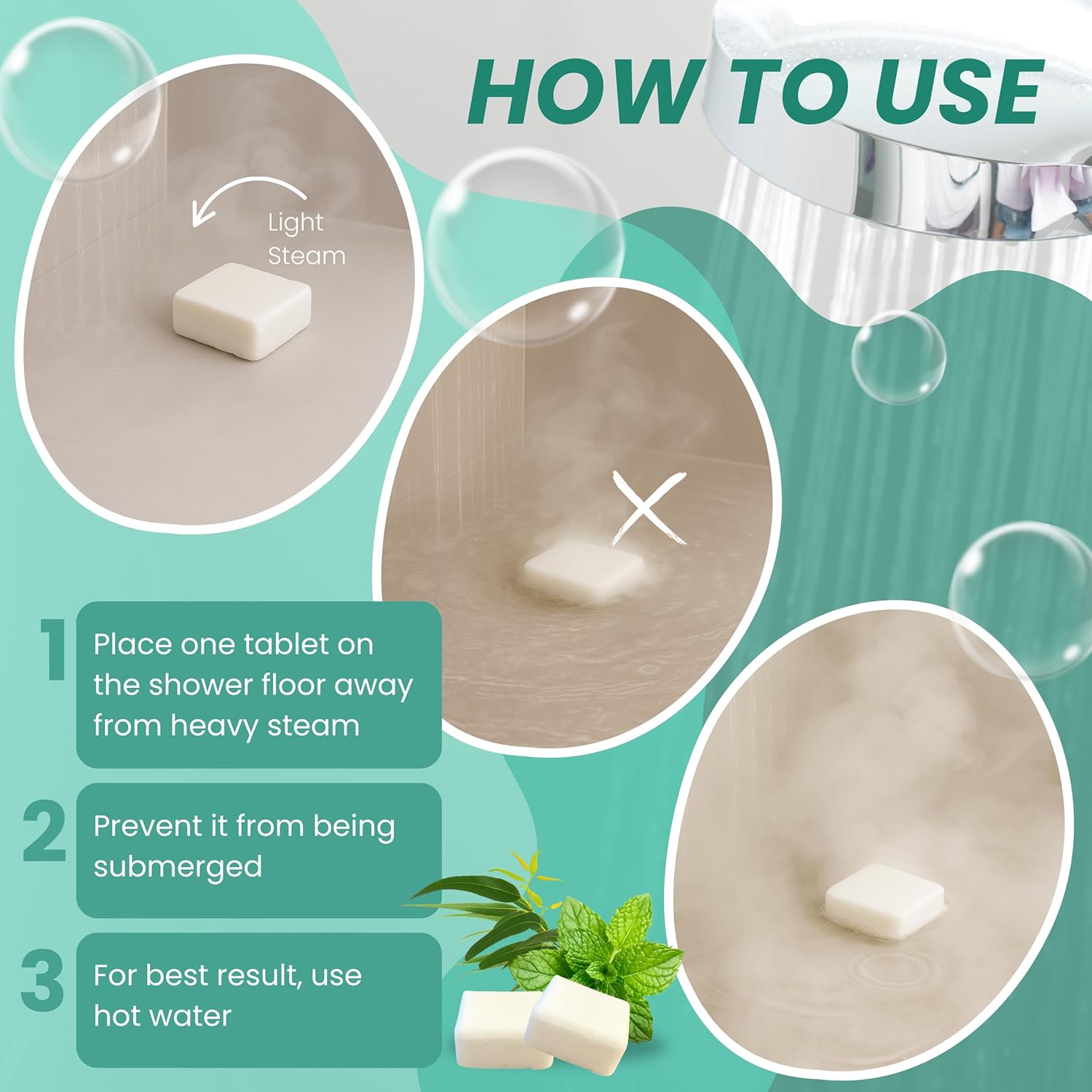 HOW TO USE

Light Steam

1 Place one tablet on the shower floor away from heavy steam

2 Prevent it from being submerged

3 For best result, use hot water