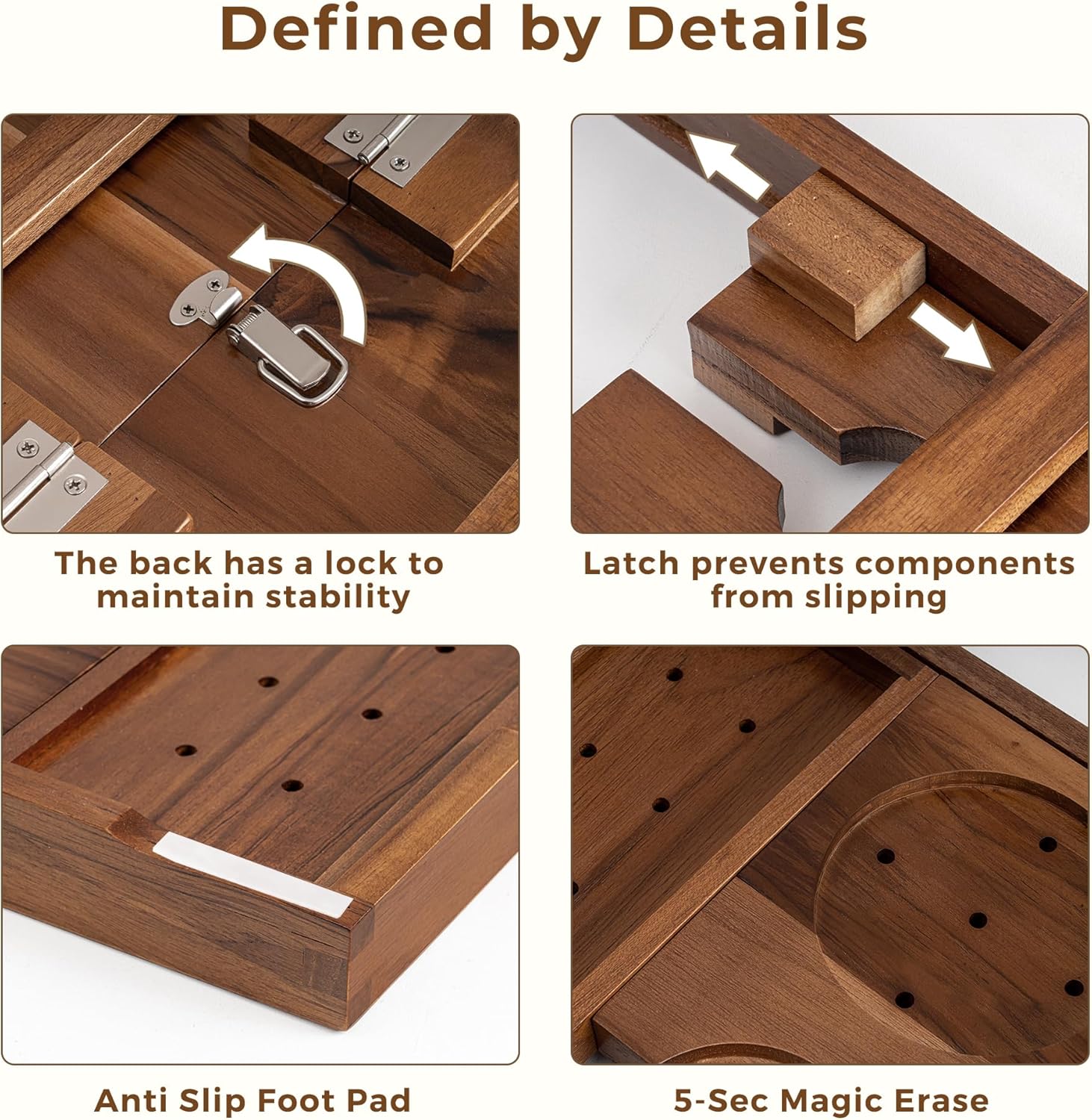 Defined by Details

The back has a lock to maintain stability

Latch prevents components from slipping

Anti Slip Foot Pad

5-Sec Magic Erase