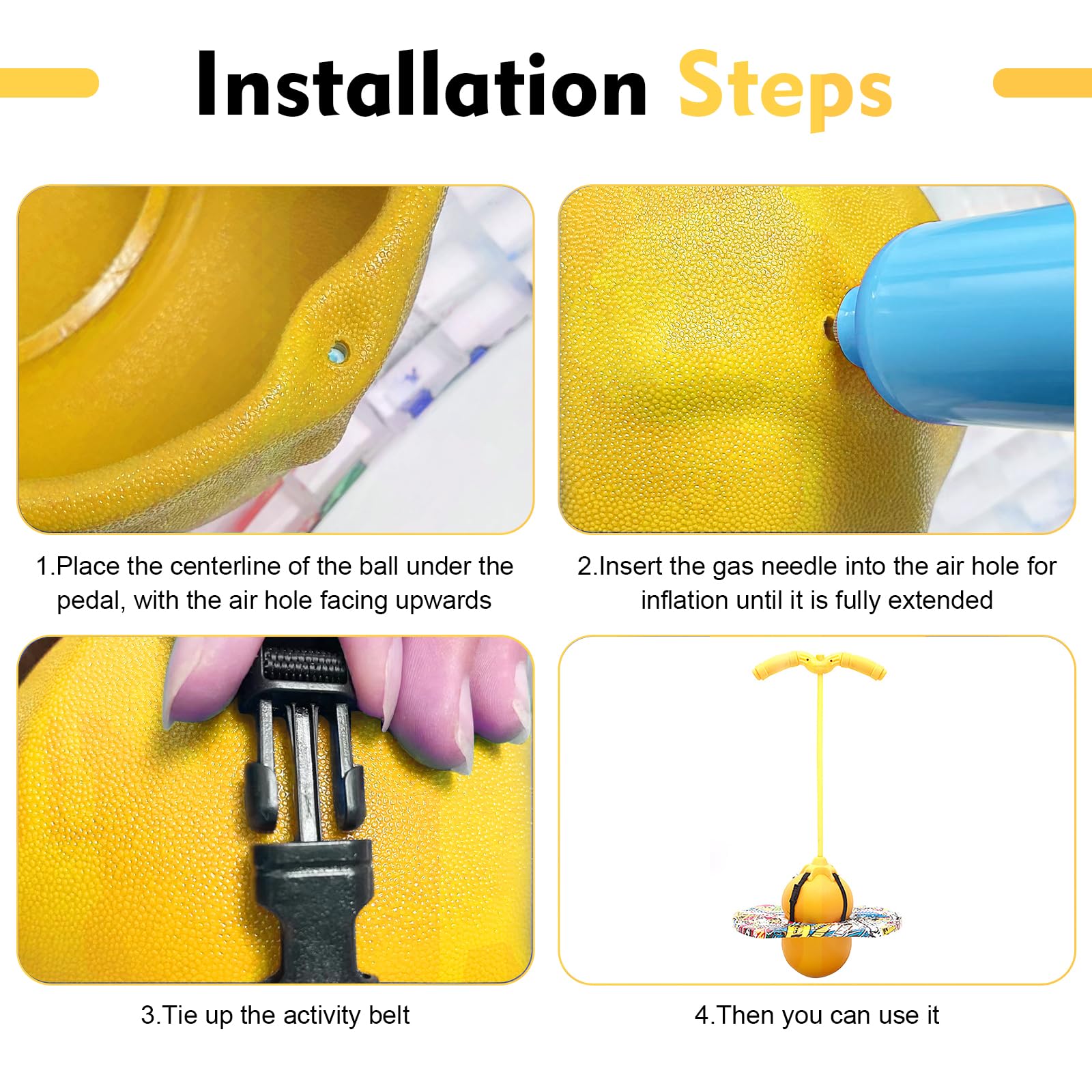 Installation Steps

1.Place the centerline of the ball under the pedal, with the air hole facing upwards

2.Insert the gas needle into the air hole for inflation until it is fully extended

3.Tie up the activity belt

4.Then you can use it