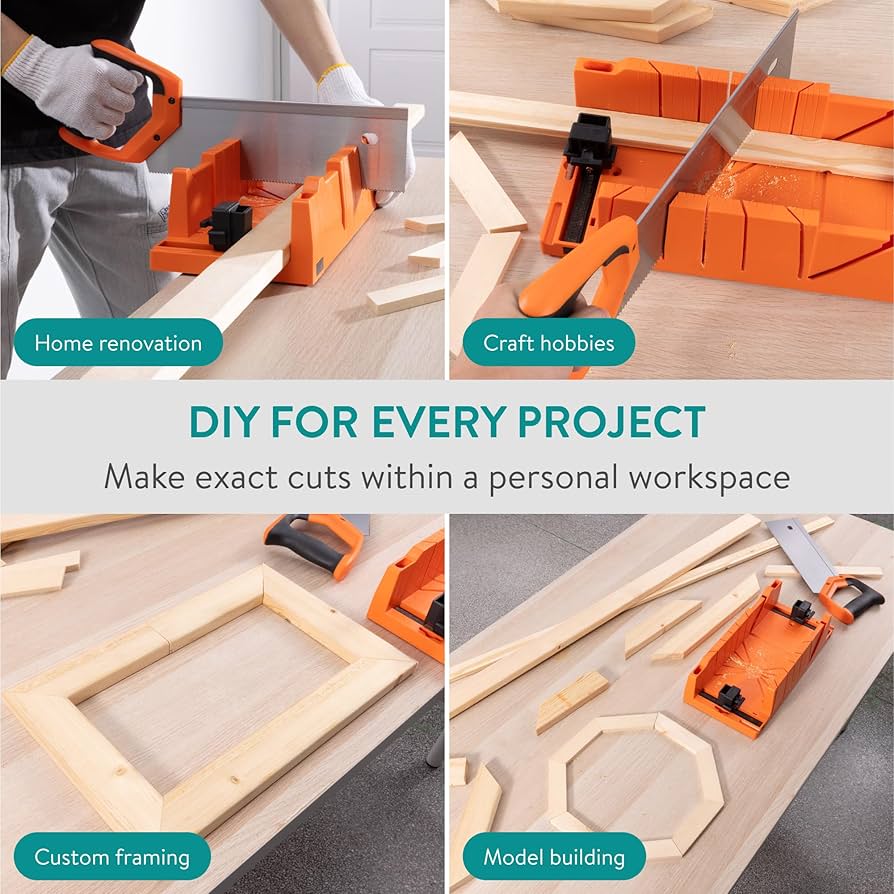 Home renovation

Craft hobbies

DIY FOR EVERY PROJECT

Make exact cuts within a personal workspace

Custom framing

Model building