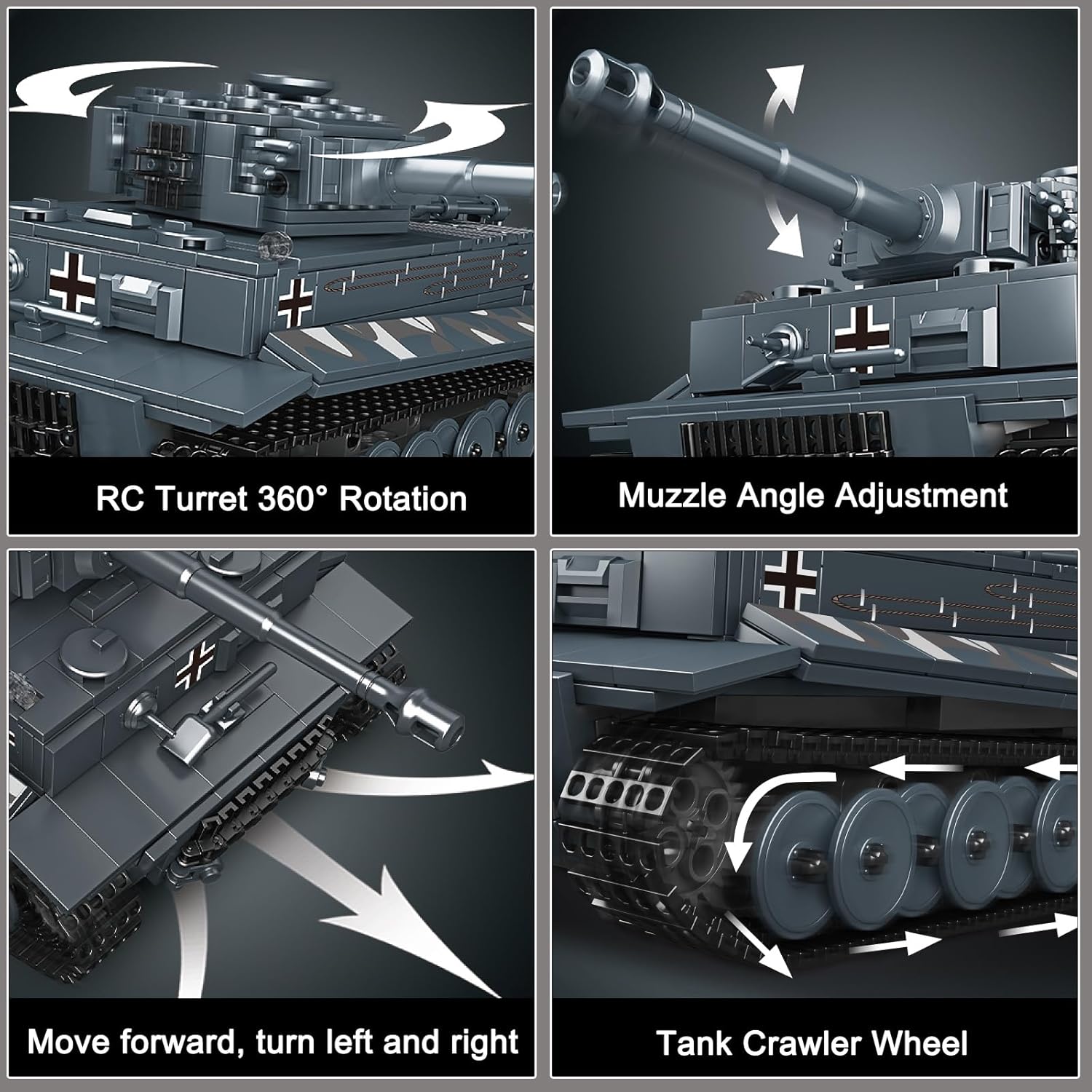 RC Turret 360° Rotation

Muzzle Angle Adjustment

Move forward, turn left and right

Tank Crawler Wheel