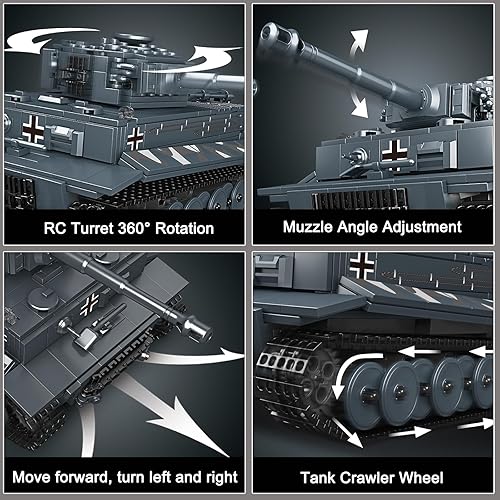 RC Turret 360° Rotation

Muzzle Angle Adjustment

Move forward, turn left and right

Tank Crawler Wheel