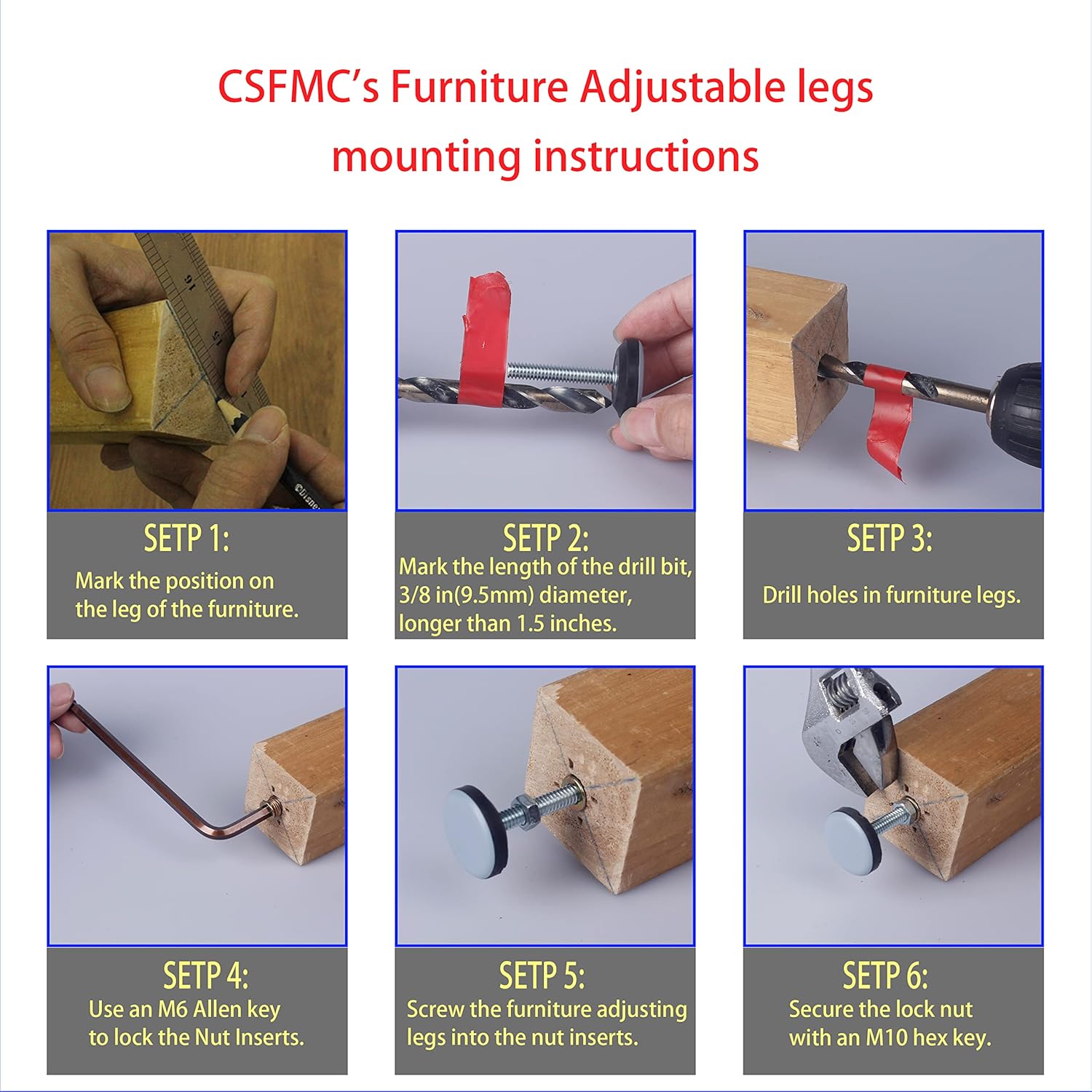 CSFMC's Furniture Adjustable legs mounting instructions

SETP 1:
Mark the position on the leg of the furniture.

SETP 2:
Mark the length of the drill bit, 3/8 in(9.5mm) diameter, longer than 1.5 inches.

SETP 3:
Drill holes in furniture legs.

SETP 4:
Use an M6 Allen key to lock the Nut Inserts.

SETP 5:
Screw the furniture adjusting legs into the nut inserts.

SETP 6:
Secure the lock nut with an M10 hex key.