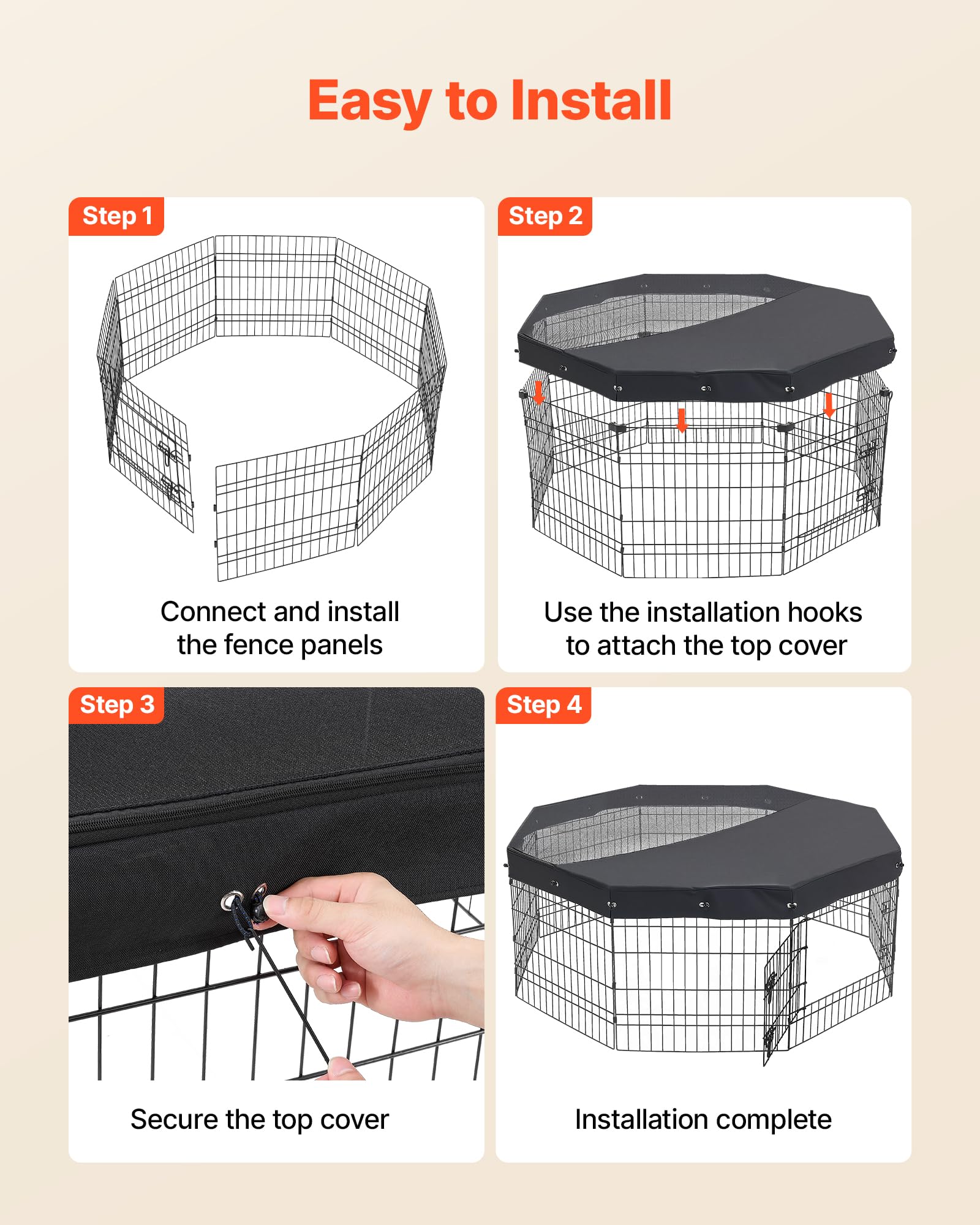 Easy to Install

Step 1

Connect and install the fence panels

Step 2

Use the installation hooks to attach the top cover

Step 3

Secure the top cover

Step 4

Installation complete