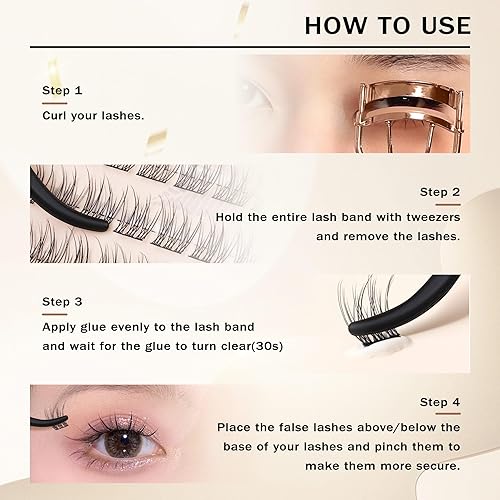 HOW TO USE

Step 1
Curl your lashes.

Step 2
Hold the entire lash band with tweezers and remove the lashes.

Step 3
Apply glue evenly to the lash band and wait for the glue to turn clear(30s)

Step 4
Place the false lashes above/below the base of your lashes and pinch them to make them more secure.