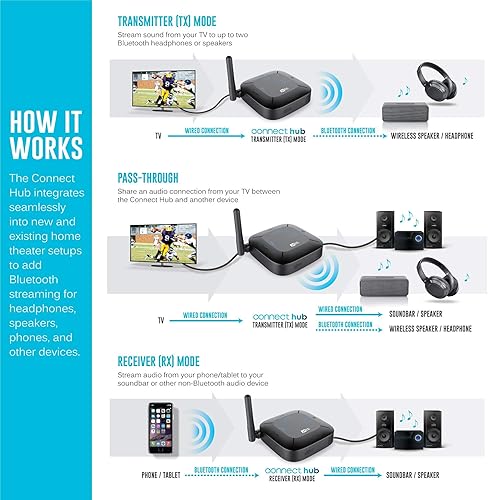 HOW IT WORKS

The Connect Hub integrates seamlessly into new and existing home theater setups to add Bluetooth streaming for headphones, speakers, phones, and other devices.

TRANSMITTER (TX) MODE

Stream sound from your TV to up to two Bluetooth headphones or speakers

TV
WIRED CONNECTION
connect hub
TRANSMITTER (TX) MODE
BLUETOOTH CONNECTION
WIRELESS SPEAKER / HEADPHONE

PASS-THROUGH

Share an audio connection from your TV between the Connect Hub and another device

TV
WIRED CONNECTION
connect hub
TRANSMITTER (TX) MODE
WIRED CONNECTION
SOUNDBAR / SPEAKER
BLUETOOTH CONNECTION
WIRELESS SPEAKER / HEADPHONE

RECEIVER (RX) MODE

Stream audio from your phone/tablet to your soundbar or other non-Bluetooth audio device

PHONE / TABLET
BLUETOOTH CONNECTION
connect hub
RECEIVER (RX) MODE
WIRED CONNECTION
SOUNDBAR / SPEAKER