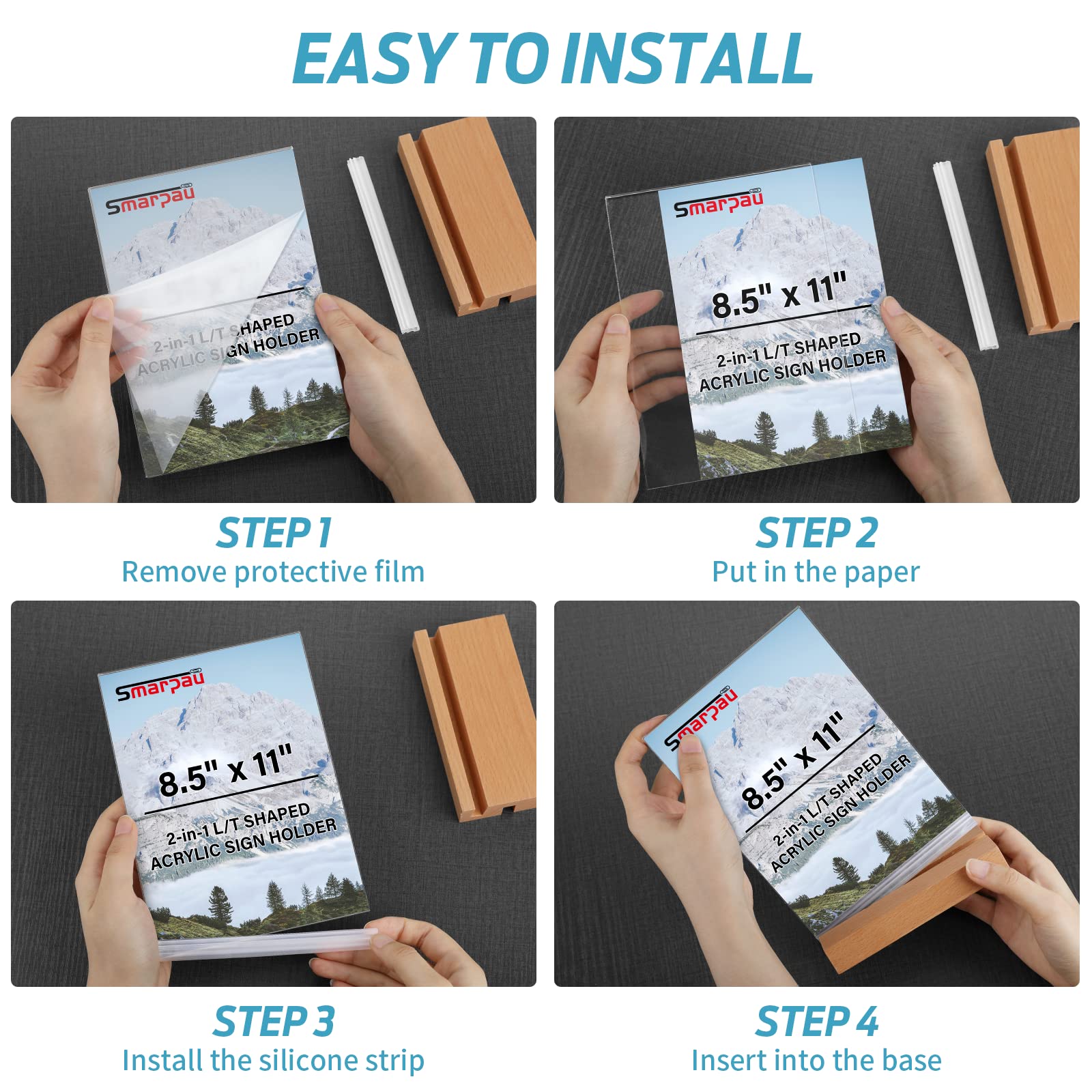 EASY TO INSTALL

Smarpau
2-in-1 L/T SHAPED
ACRYLIC SIGN HOLDER

STEP 1
Remove protective film

Smarpau
8.5" x 11"
2-in-1 L/T SHAPED
ACRYLIC SIGN HOLDER

STEP 2
Put in the paper

Smarpau
8.5" x 11"
2-in-1 L/T SHAPED
ACRYLIC SIGN HOLDER

STEP 3
Install the silicone strip

Smarpau
8.5" x 11"
2-in-1 L/T SHAPED
ACRYLIC SIGN HOLDER

STEP 4
Insert into the base