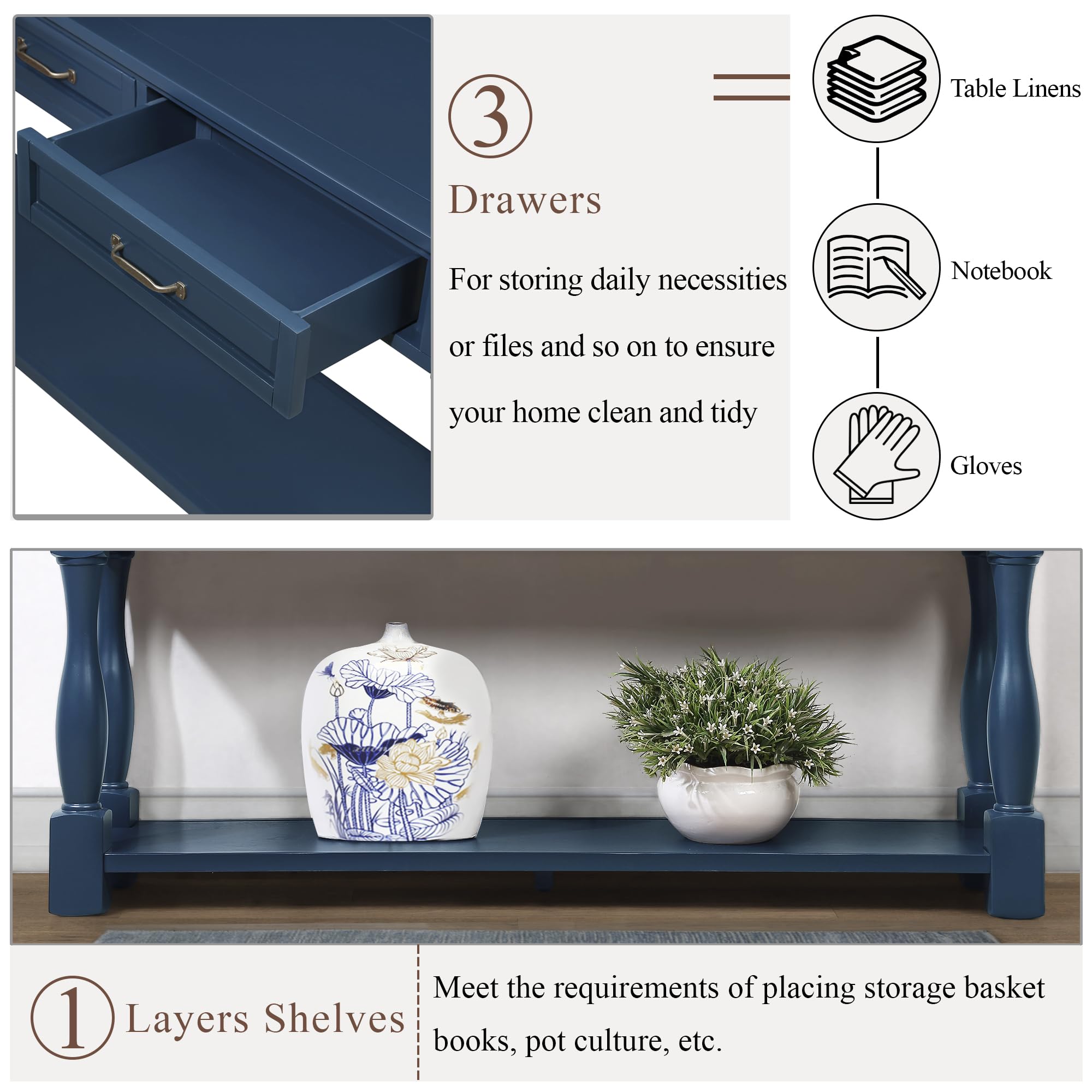 3

Drawers

For storing daily necessities or files and so on to ensure your home clean and tidy

Table Linens

Notebook

Gloves

1 Layers Shelves

Meet the requirements of placing storage basket books, pot culture, etc.