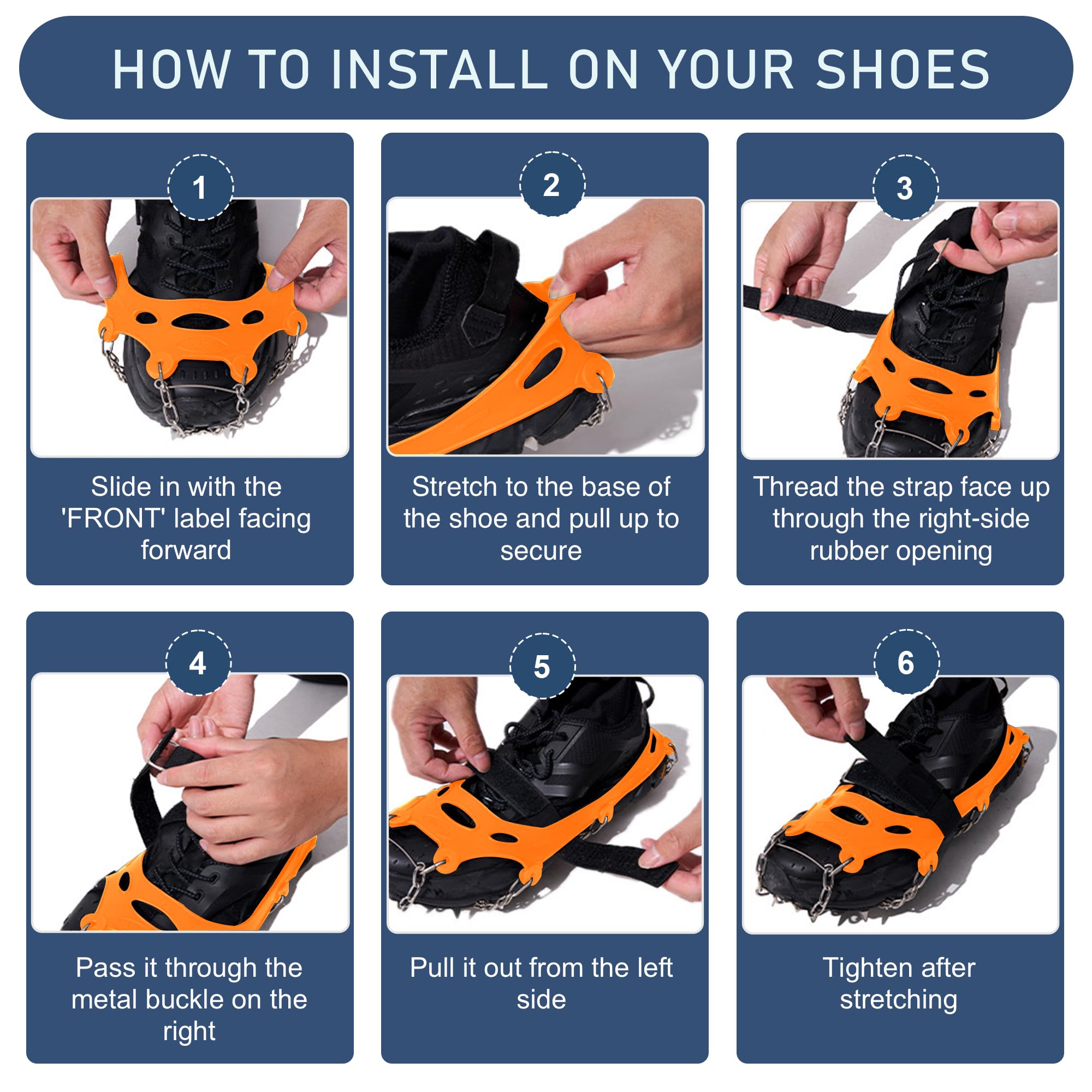 HOW TO INSTALL ON YOUR SHOES

1

Slide in with the 'FRONT' label facing forward

2

Stretch to the base of the shoe and pull up to secure

3

Thread the strap face up through the right-side rubber opening

4

Pass it through the metal buckle on the right

5

Pull it out from the left side

6

Tighten after stretching