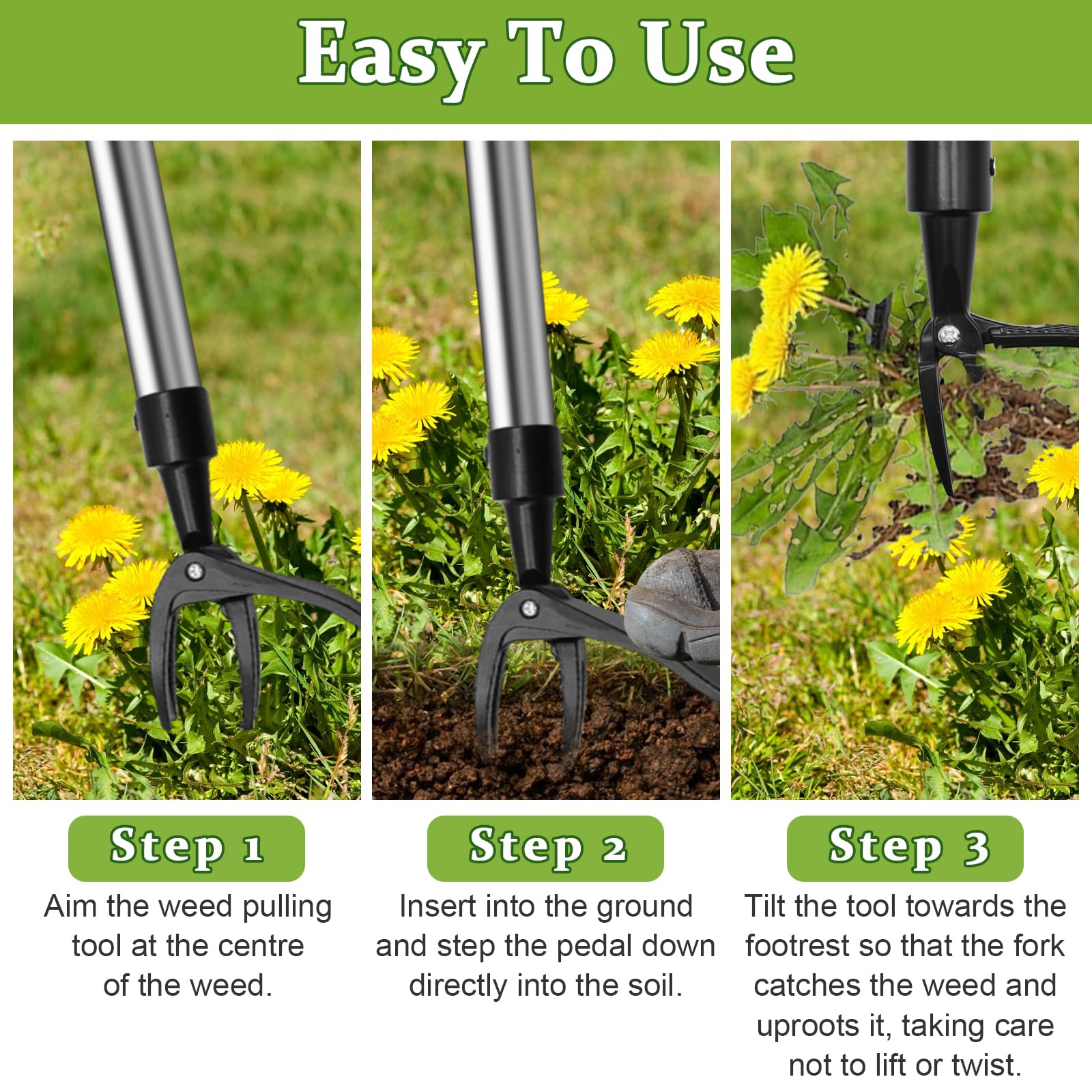 Easy To Use

Step 1

Aim the weed pulling tool at the centre of the weed.

Step 2

Insert into the ground and step the pedal down directly into the soil.

Step 3

Tilt the tool towards the footrest so that the fork catches the weed and uproots it, taking care not to lift or twist.