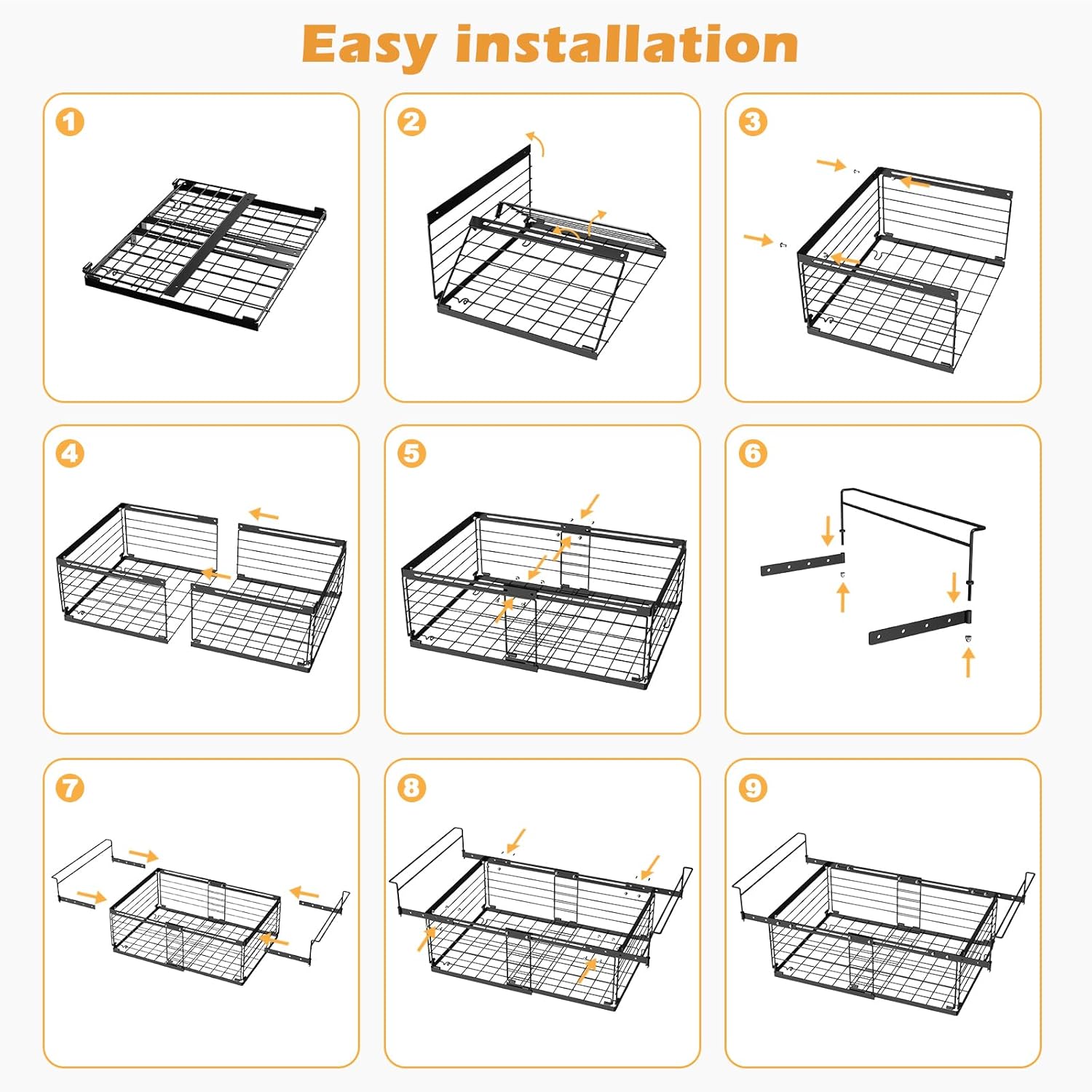 Easy installation

1

2

3

4

5

6

7

8

9