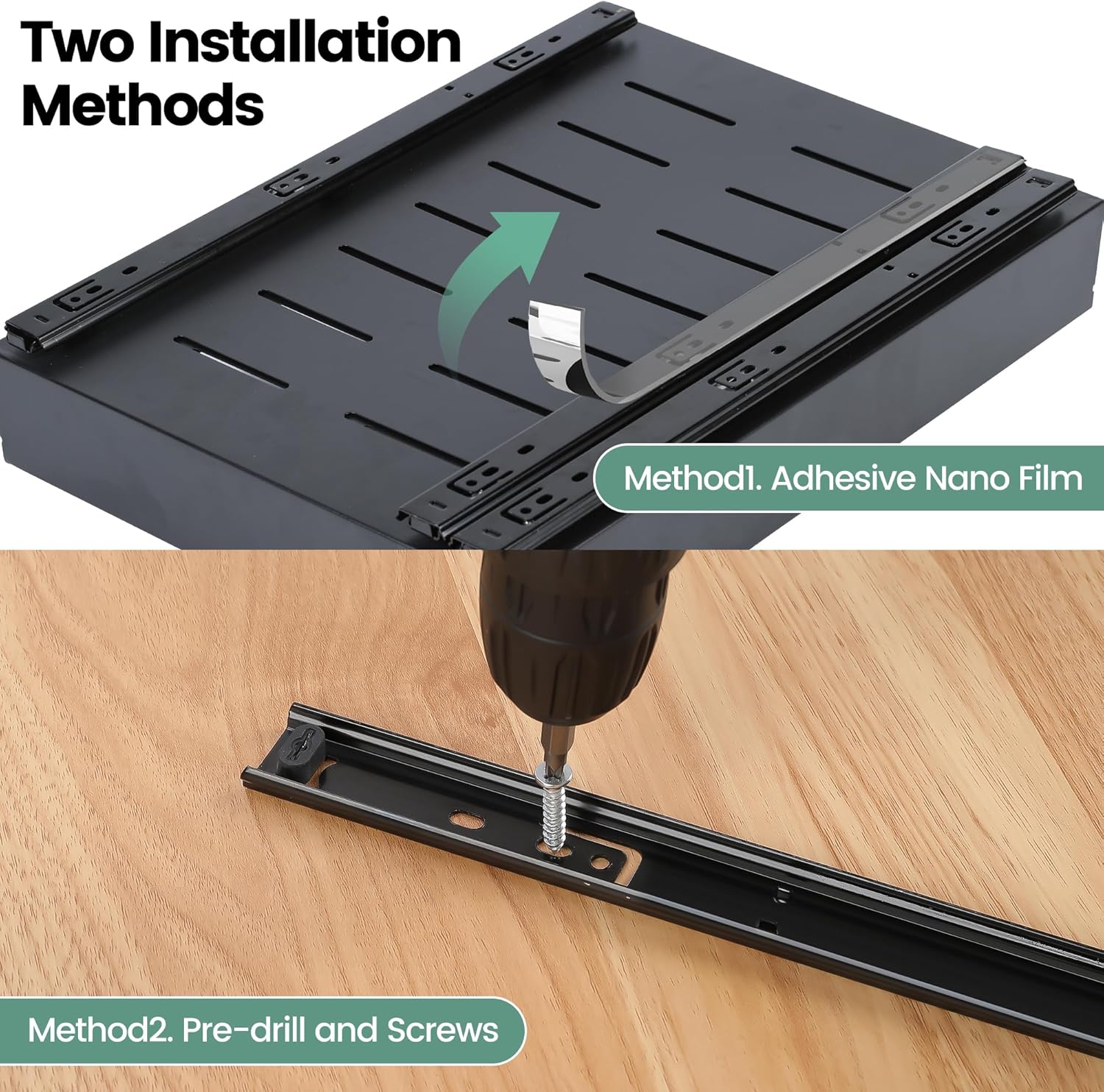 Two Installation Methods

Method1. Adhesive Nano Film

Method2. Pre-drill and Screws